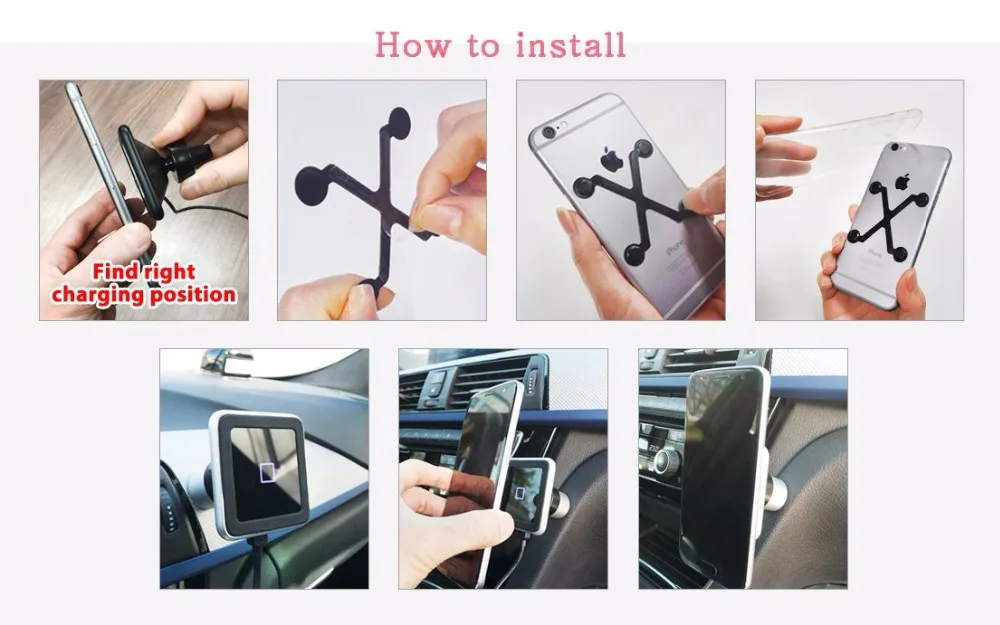 How to install

Find right charging position

iPhone