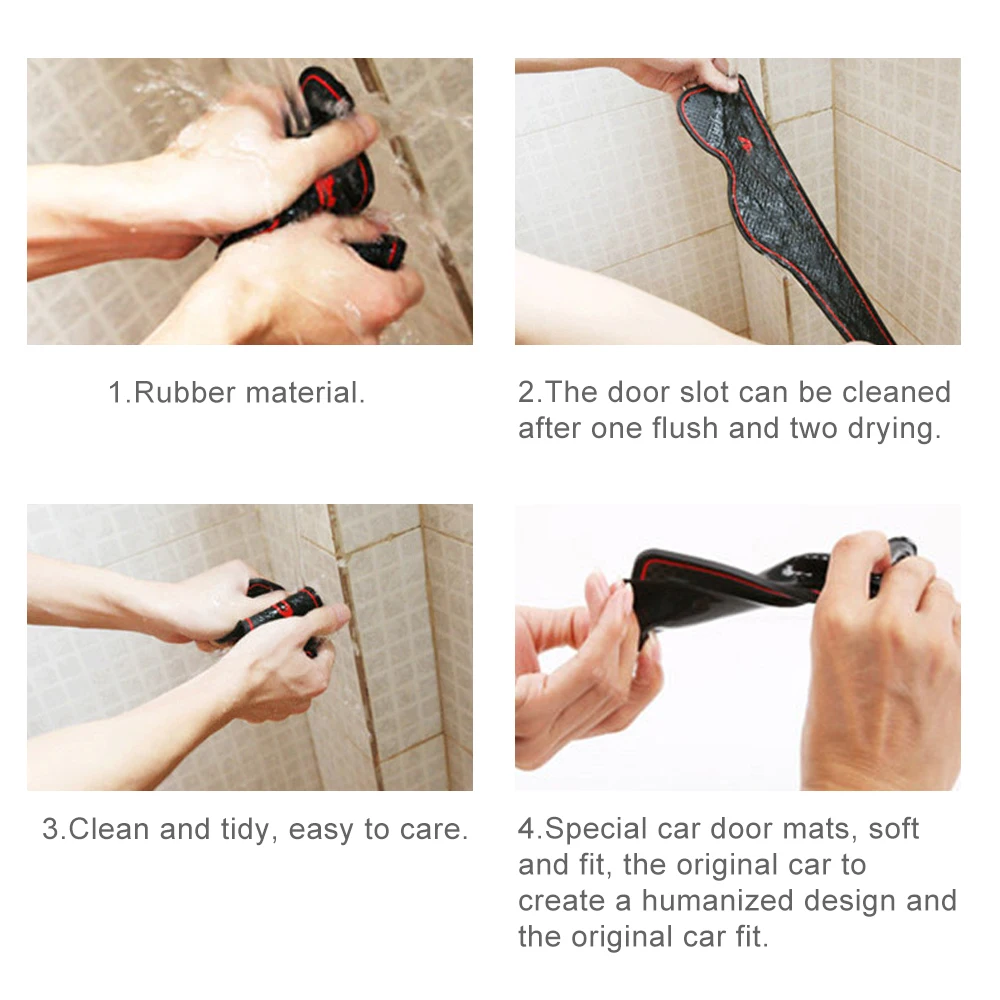 1.Rubber material.

2.The door slot can be cleaned after one flush and two drying.

3.Clean and tidy, easy to care.

4.Special car door mats, soft and fit, the original car to create a humanized design and the original car fit.