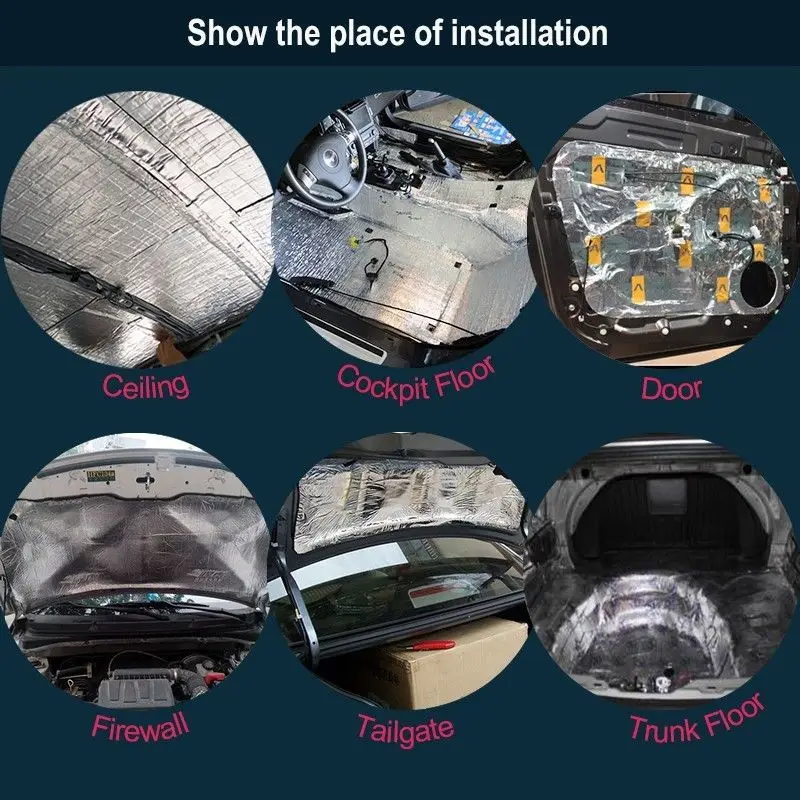 Show the place of installation

Ceiling

Cockpit Floor

Door

Firewall

Tailgate

Trunk Floor