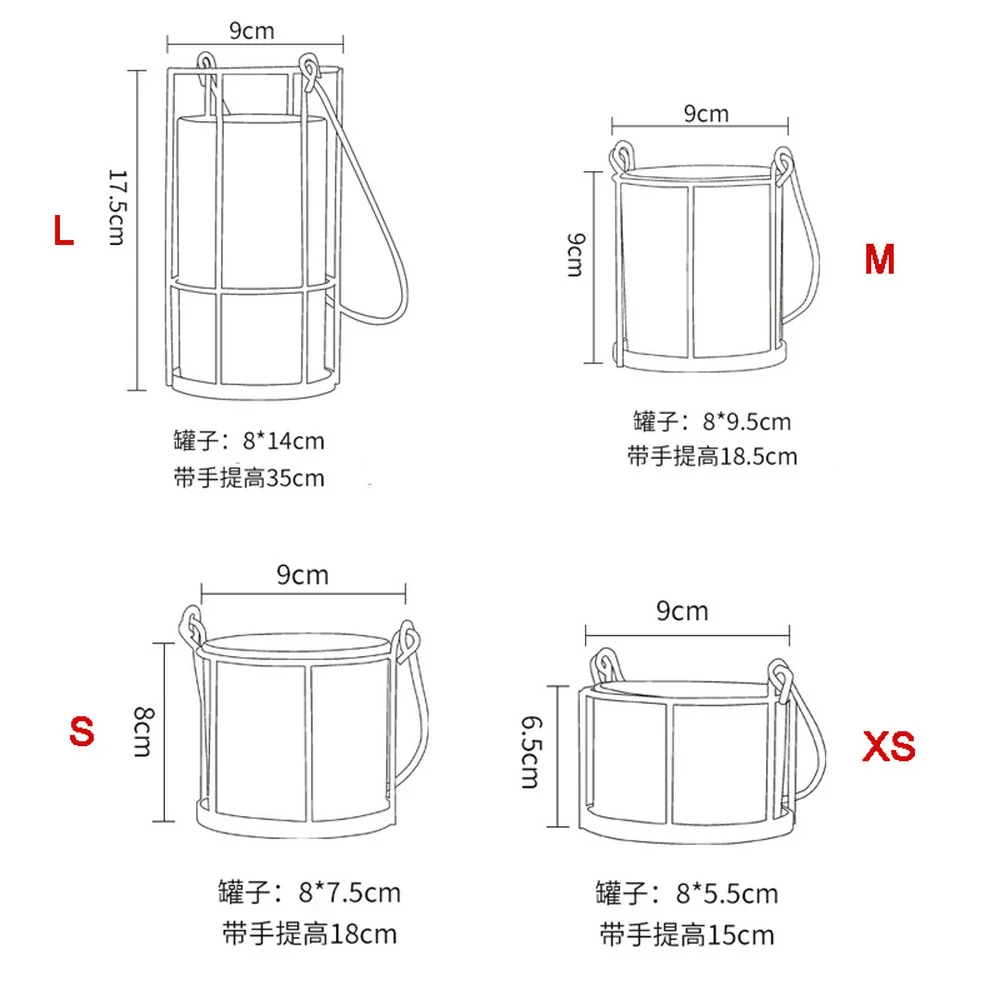 9cm
17.5cm
L
罐子：8*14cm
带手提高35cm

9cm
9cm
M
罐子：8*9.5cm
带手提高18.5cm

9cm
8cm
S
罐子：8*7.5cm
带手提高18cm

9cm
6.5cm
XS
罐子：8*5.5cm
带手提高15cm