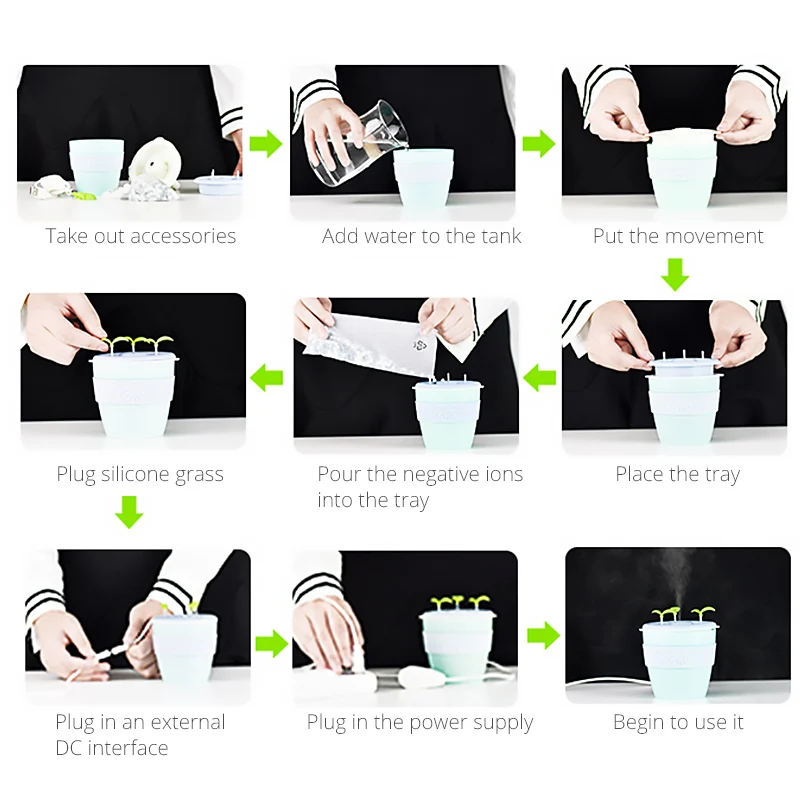 Take out accessories

Add water to the tank

Put the movement

Place the tray

Pour the negative ions into the tray

Plug silicone grass

Plug in an external DC interface

Plug in the power supply

Begin to use it