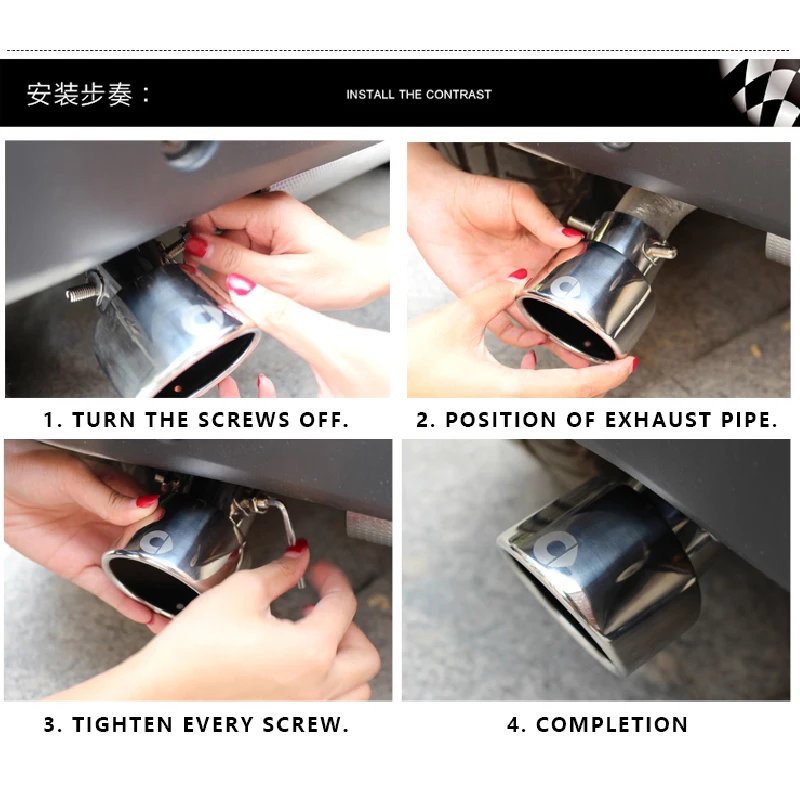 安装步奏：

INSTALL THE CONTRAST

1. TURN THE SCREWS OFF.

2. POSITION OF EXHAUST PIPE.

3. TIGHTEN EVERY SCREW.

4. COMPLETION