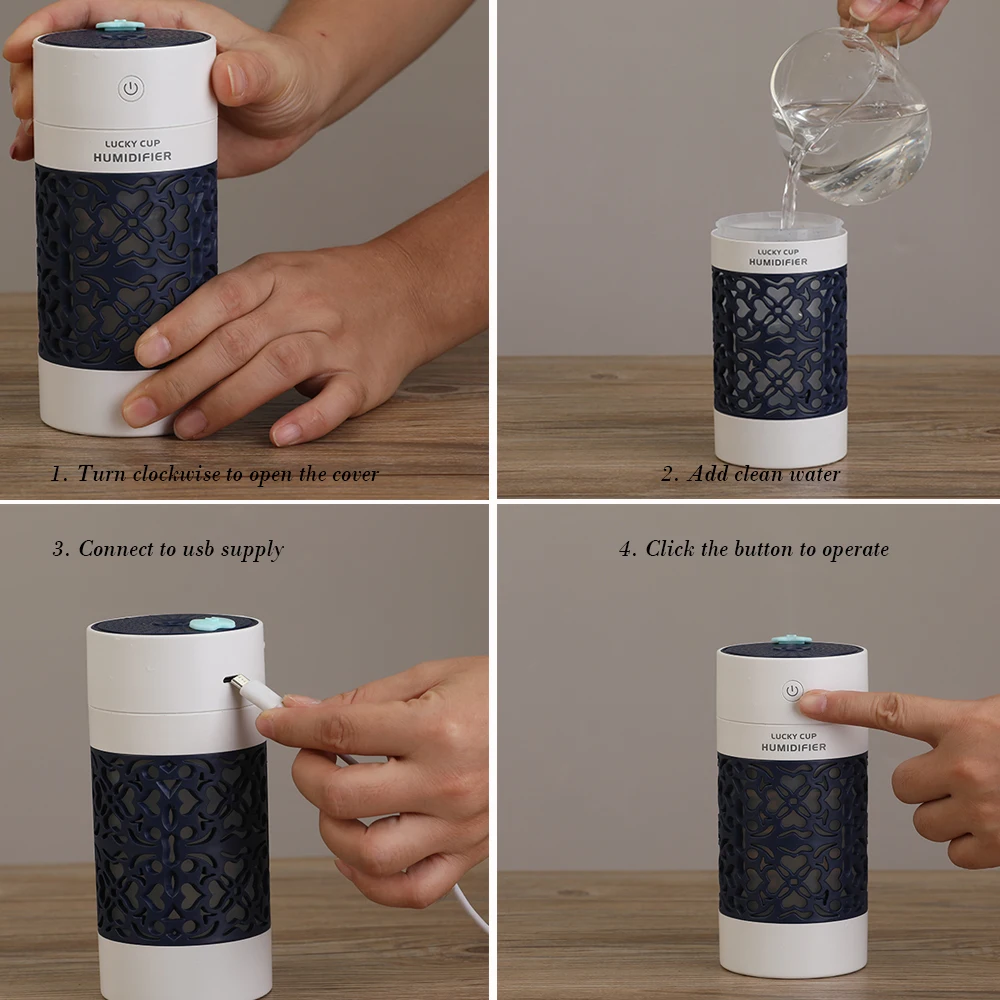 LUCKY CUP
HUMIDIFIER

1. Turn clockwise to open the cover

LUCKY CUP
HUMIDIFIER

2. Add clean water

3. Connect to usb supply

4. Click the button to operate

LUCKY CUP
HUMIDIFIER