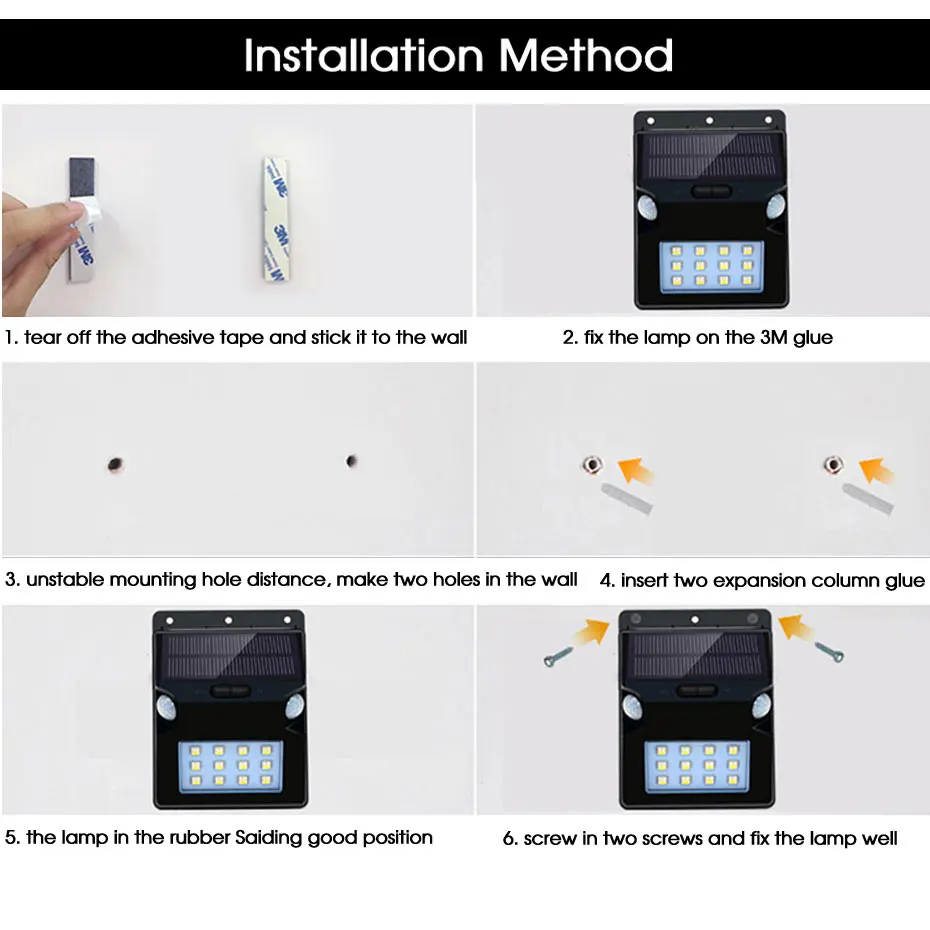 Installation Method

3M

3M

1. tear off the adhesive tape and stick it to the wall

2. fix the lamp on the 3M glue

3. unstable mounting hole distance, make two holes in the wall

4. insert two expansion column glue

5. the lamp in the rubber Saiding good position

6. screw in two screws and fix the lamp well