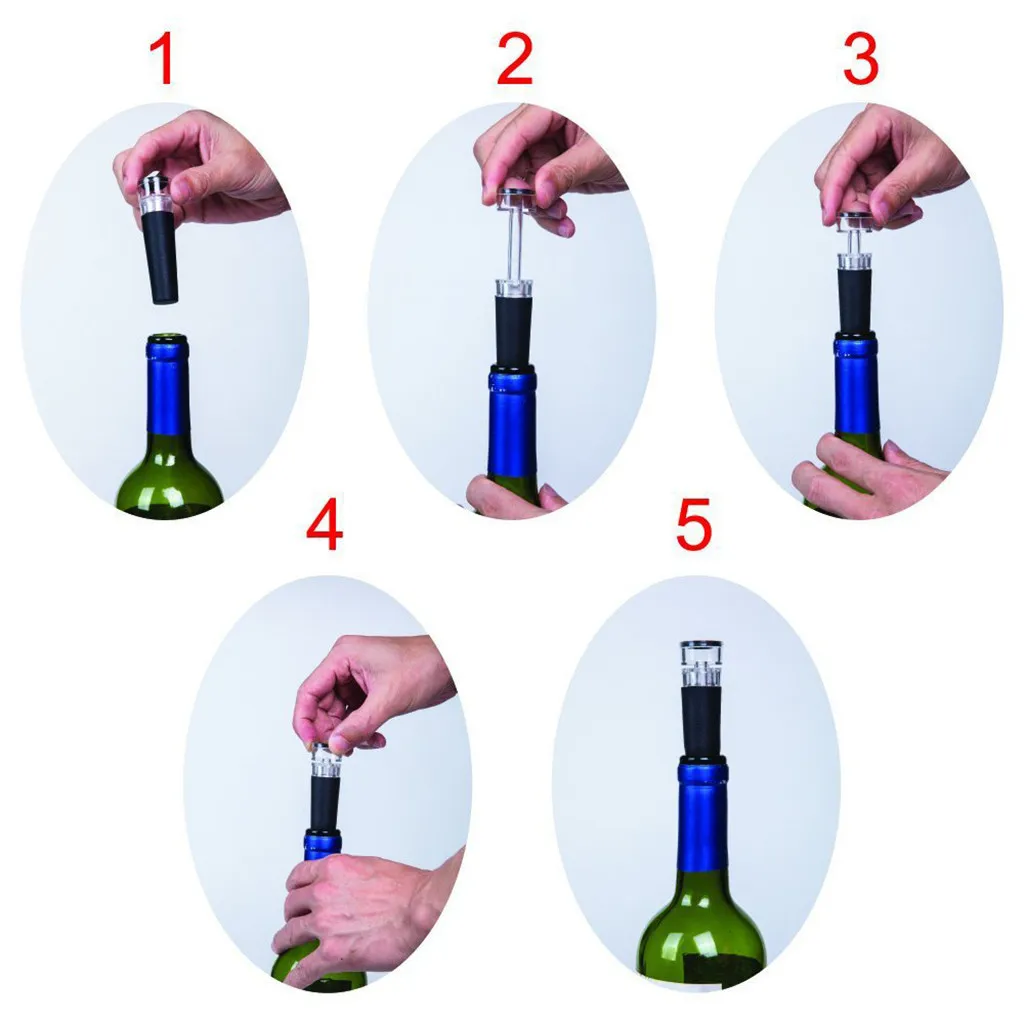 1

2

3

4

5