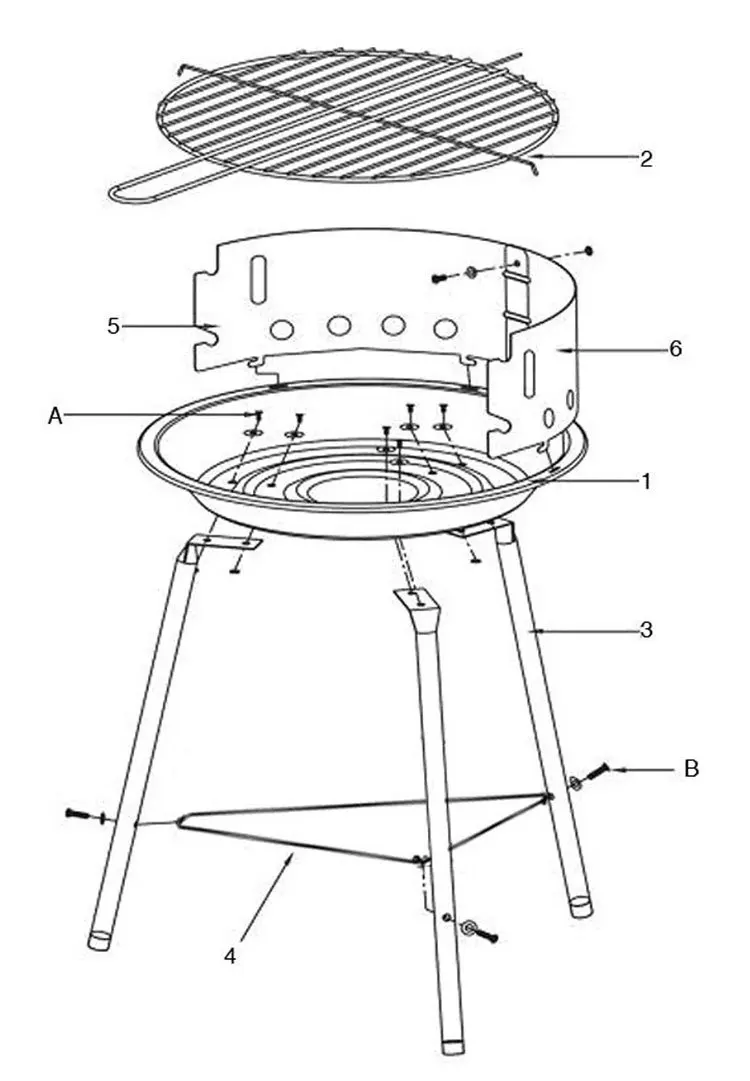 2
5
6
A
1
3
B
4