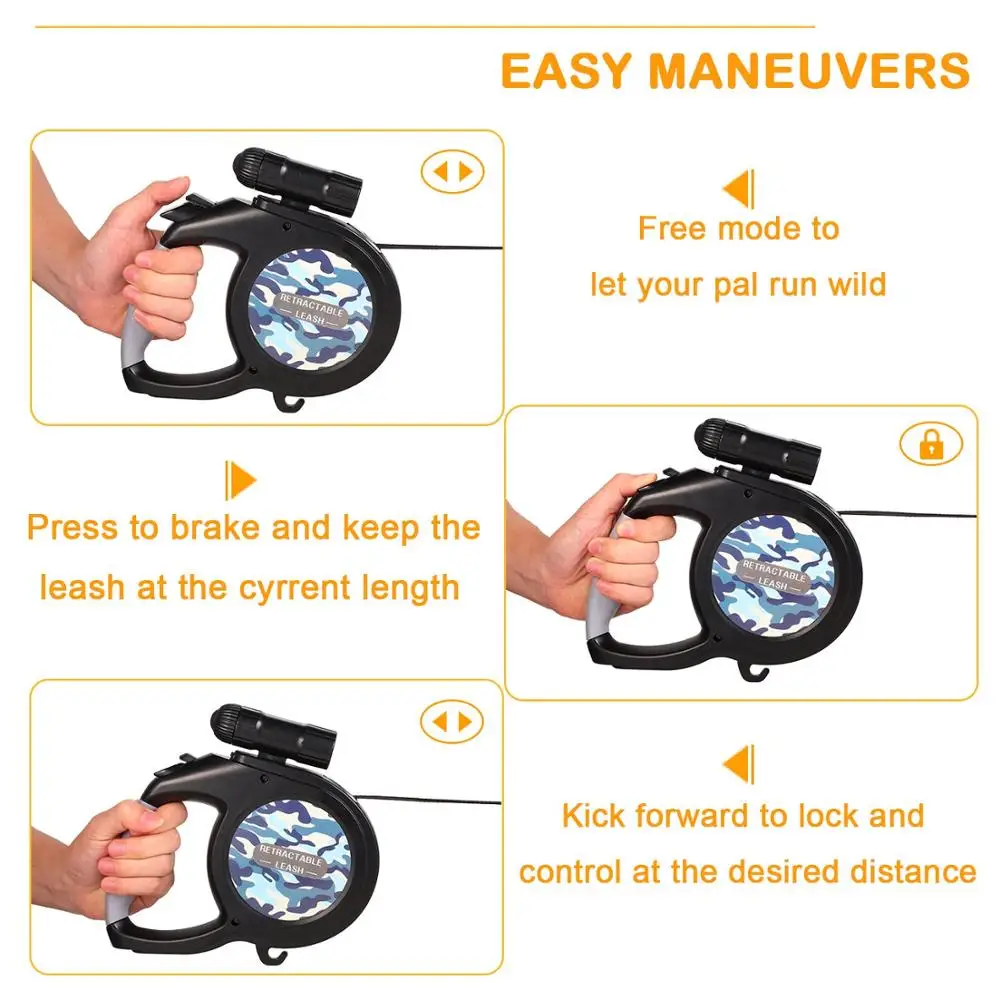 EASY MANEUVERS

RETRACTABLE LEASH

Free mode to let your pal run wild

Press to brake and keep the leash at the cyrrent length

RETRACTABLE LEASH

RETRACTABLE LEASH

Kick forward to lock and control at the desired distance