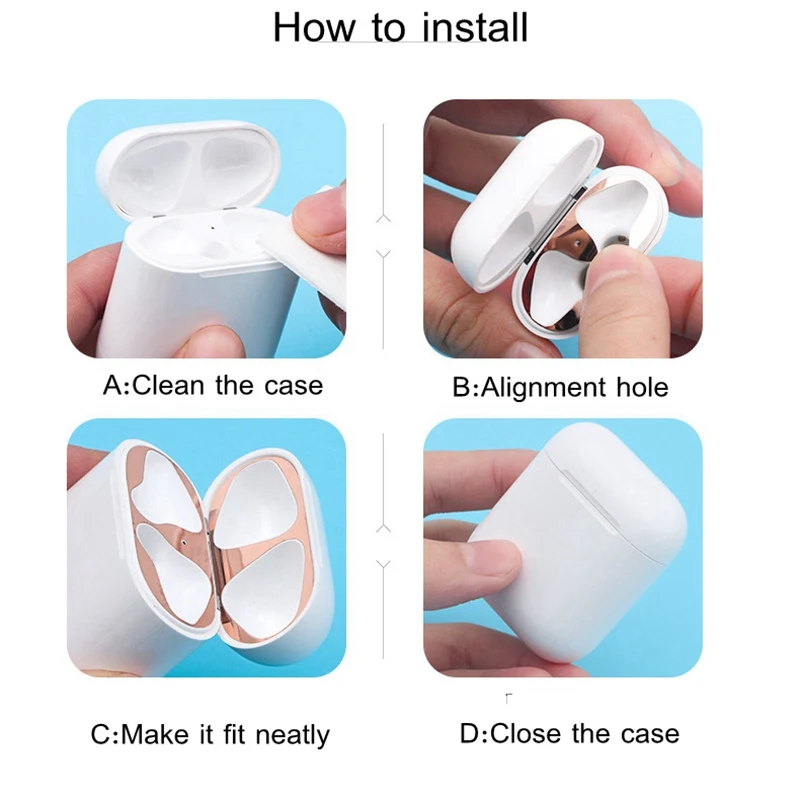 How to install

A:Clean the case

B:Alignment hole

C:Make it fit neatly

D:Close the case