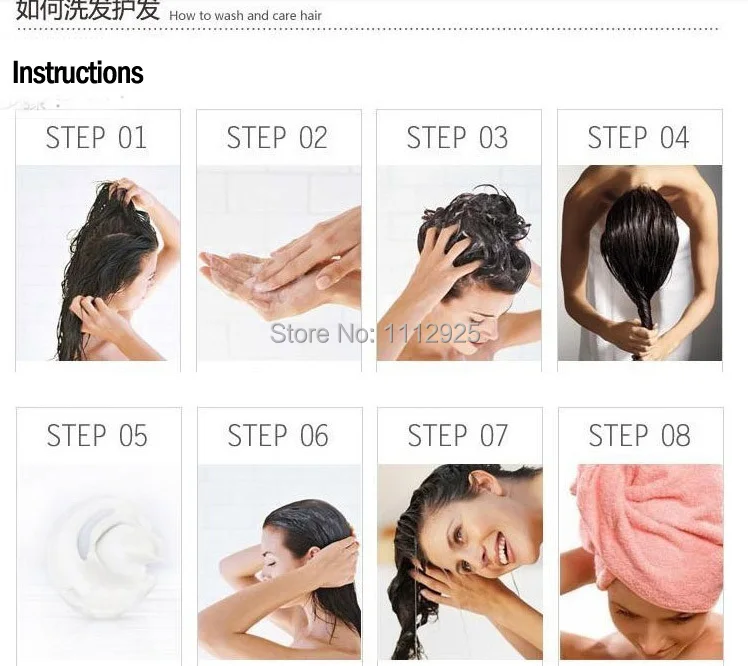 如何洗发护发 How to wash and care hair

Instructions

STEP 01

STEP 02

STEP 03

STEP 04

Store No: 1112925

STEP 05

STEP 06

STEP 07

STEP 08