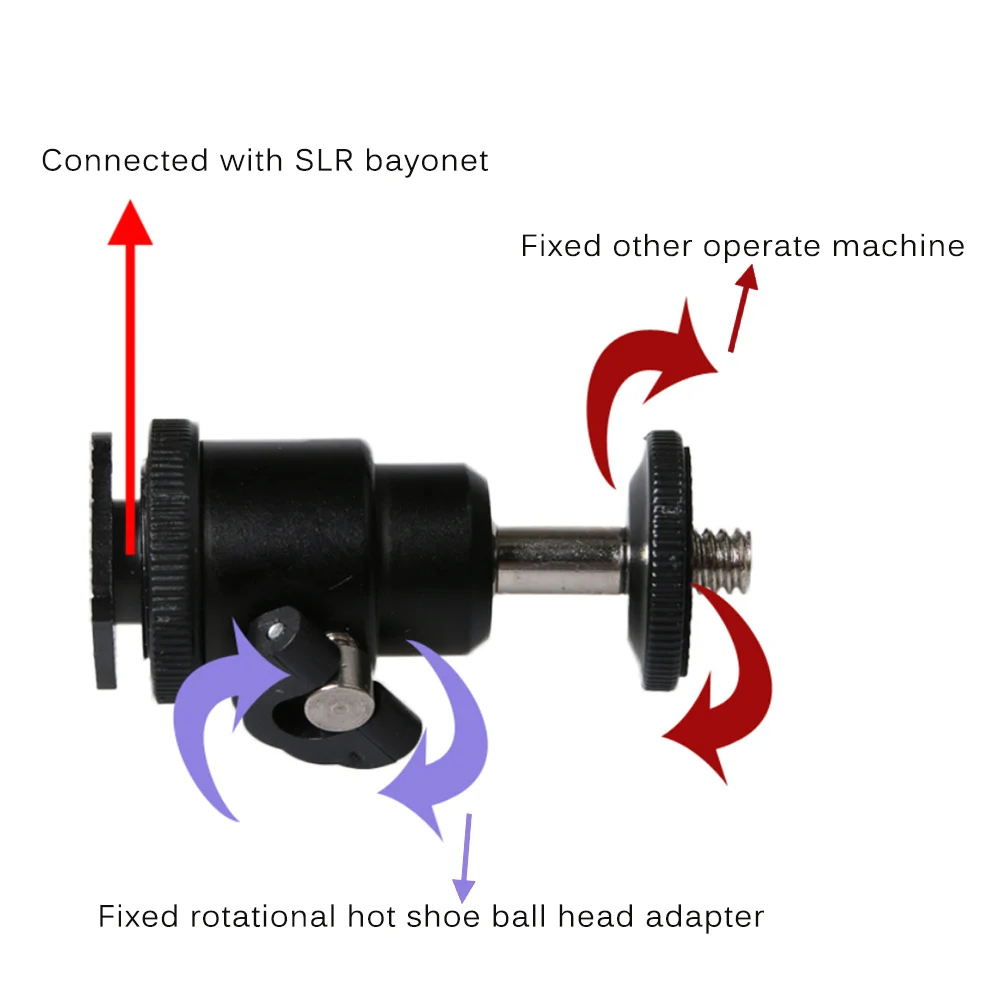 Connected with SLR bayonet

Fixed other operate machine

Fixed rotational hot shoe ball head adapter