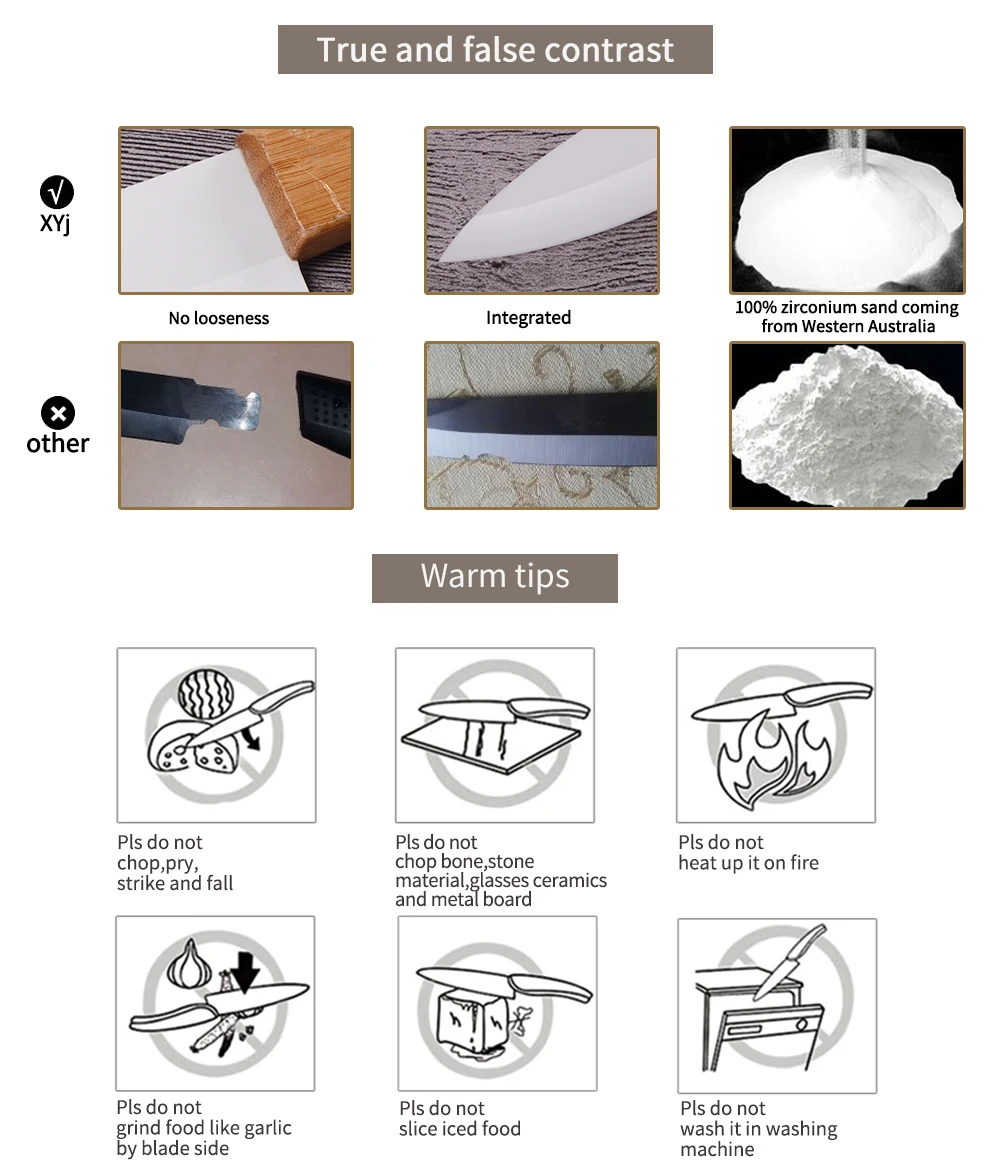 True and false contrast

√ XYj

No looseness

Integrated

100% zirconium sand coming from Western Australia

× other

Warm tips

Pls do not chop,pry, strike and fall

Pls do not chop bone,stone material,glasses ceramics and metal board

Pls do not heat up it on fire

Pls do not grind food like garlic by blade side

Pls do not slice iced food

Pls do not wash it in washing machine