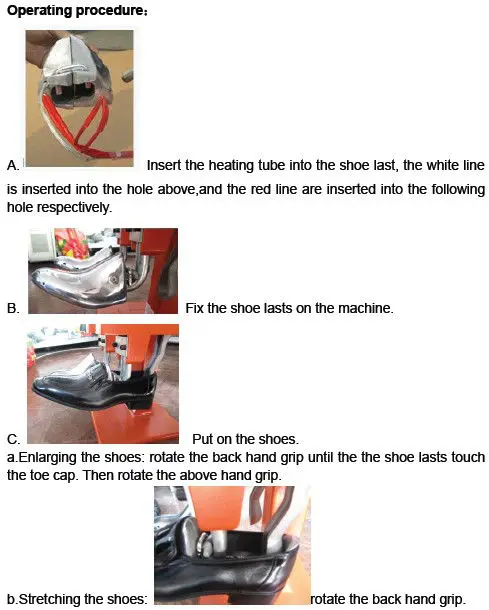 Operating procedure：

A. Insert the heating tube into the shoe last, the white line is inserted into the hole above,and the red line are inserted into the following hole respectively.

B. Fix the shoe lasts on the machine.

C. Put on the shoes.

a.Enlarging the shoes: rotate the back hand grip until the the shoe lasts touch the toe cap. Then rotate the above hand grip.

b.Stretching the shoes: rotate the back hand grip.