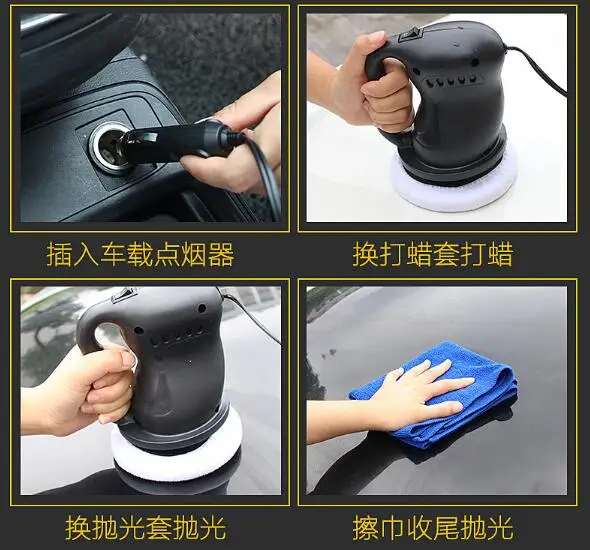 插入车载点烟器

换打蜡套打蜡

换抛光套抛光

擦巾收尾抛光