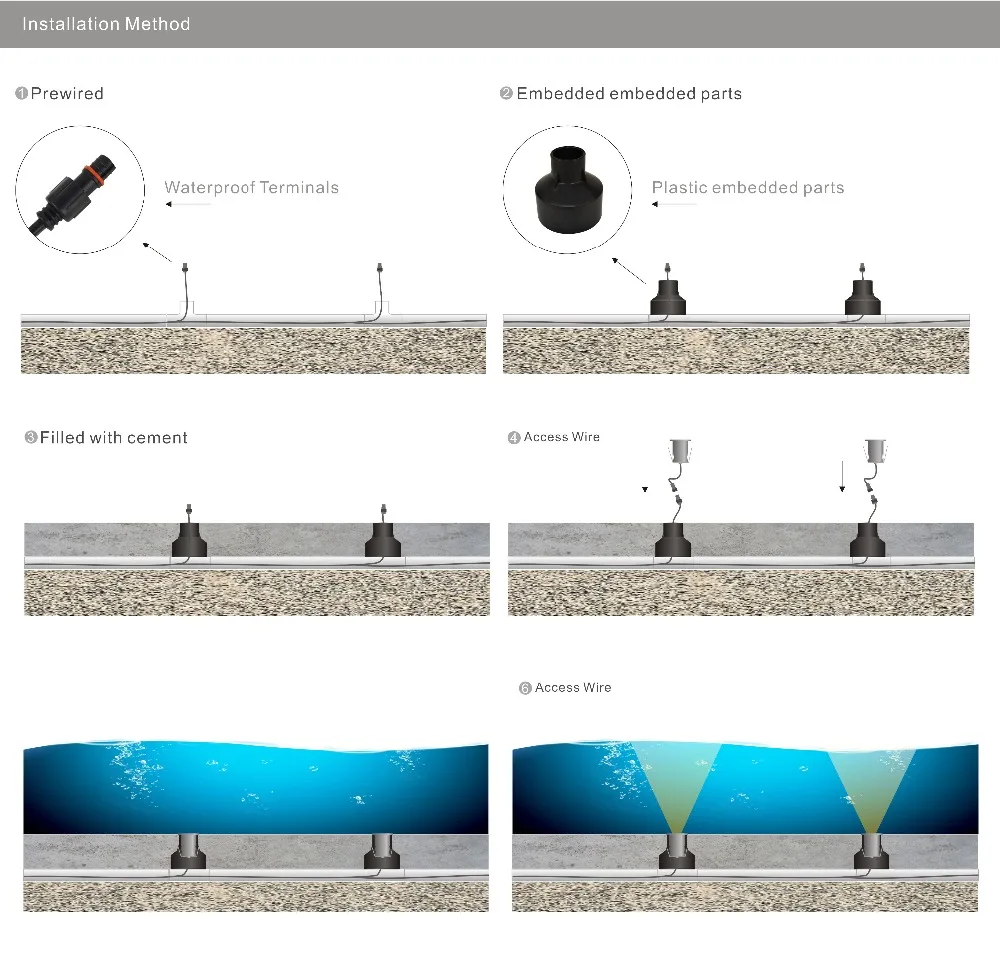 Installation Method

❶Prewired

Waterproof Terminals

❷Embedded embedded parts

Plastic embedded parts

❸Filled with cement

❹Access Wire

❻Access Wire