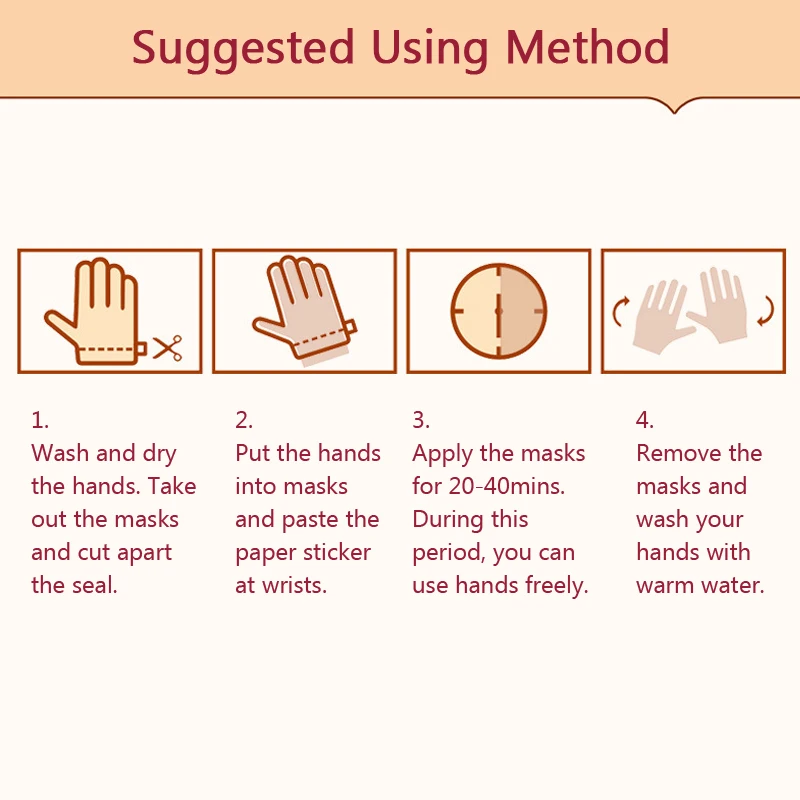 Suggested Using Method

1.
Wash and dry the hands. Take out the masks and cut apart the seal.

2.
Put the hands into masks and paste the paper sticker at wrists.

3.
Apply the masks for 20-40mins. During this period, you can use hands freely.

4.
Remove the masks and wash your hands with warm water.