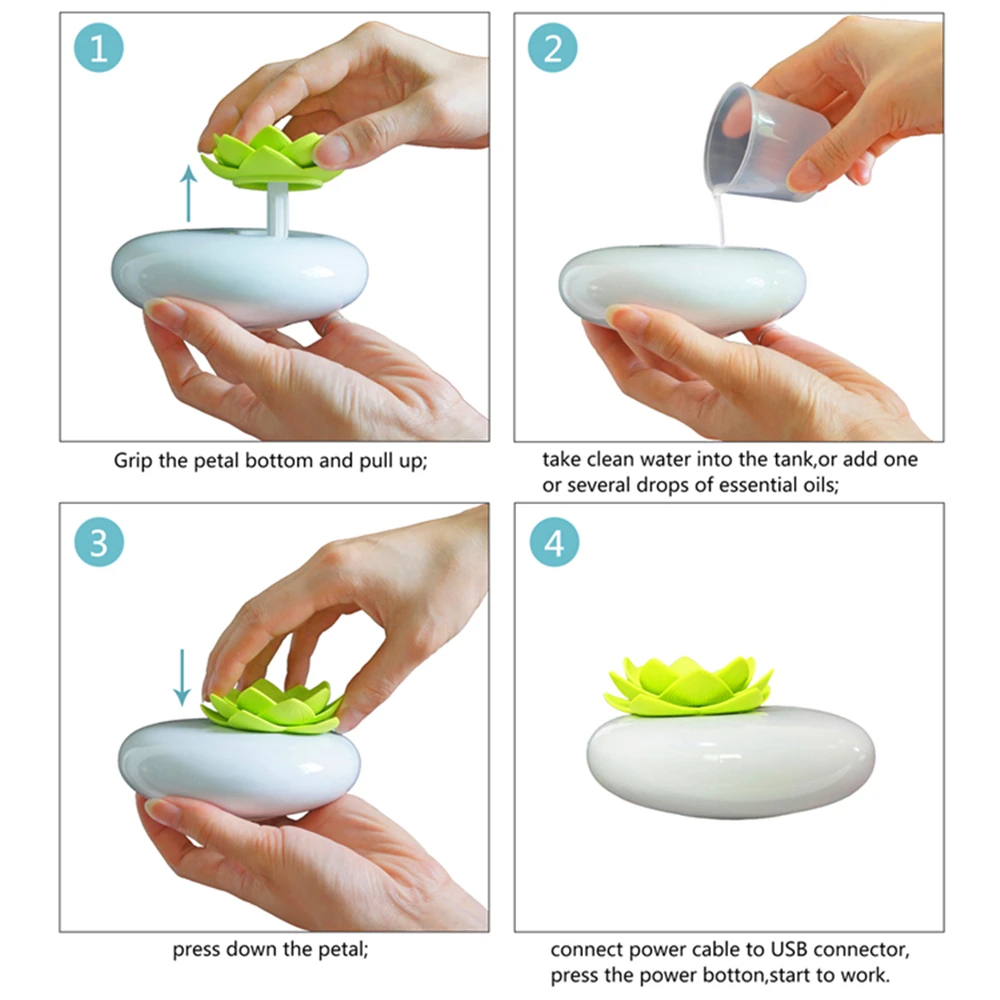 1

Grip the petal bottom and pull up;

2

take clean water into the tank,or add one or several drops of essential oils;

3

press down the petal;

4

connect power cable to USB connector, press the power botton,start to work.