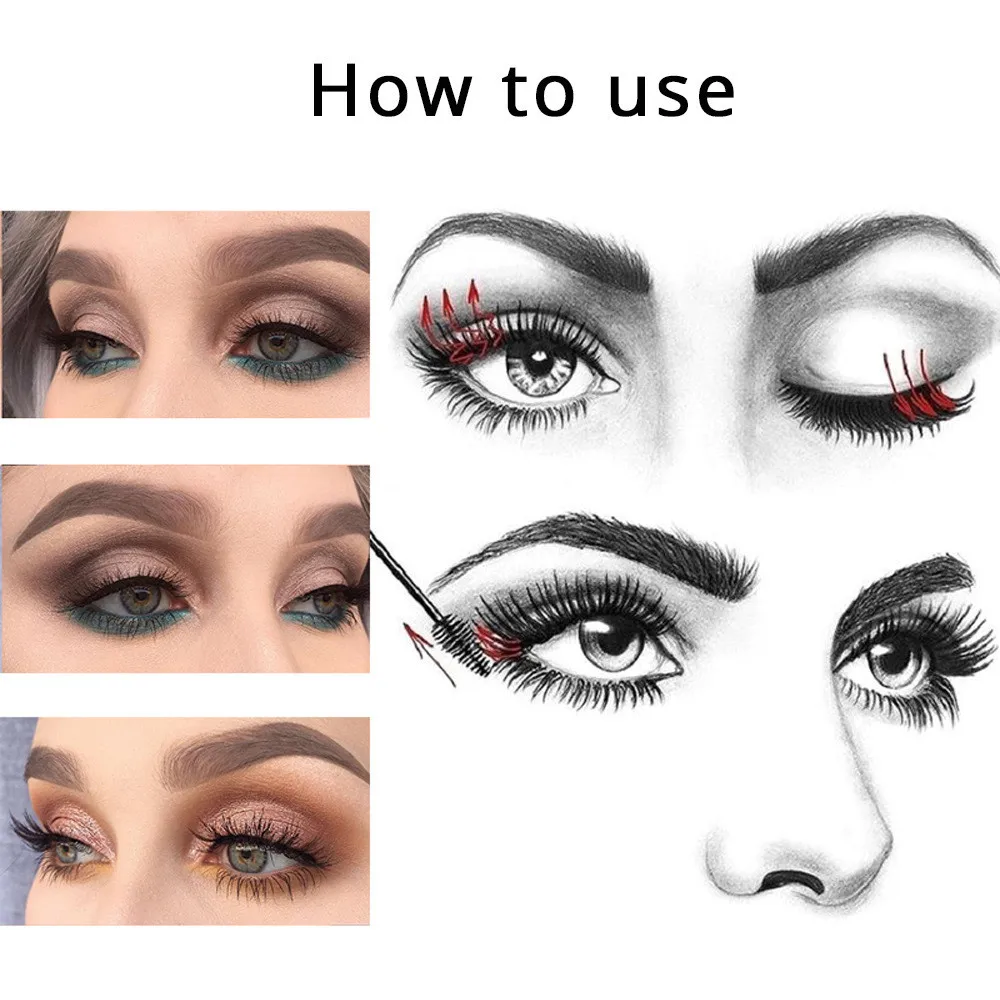 How to use