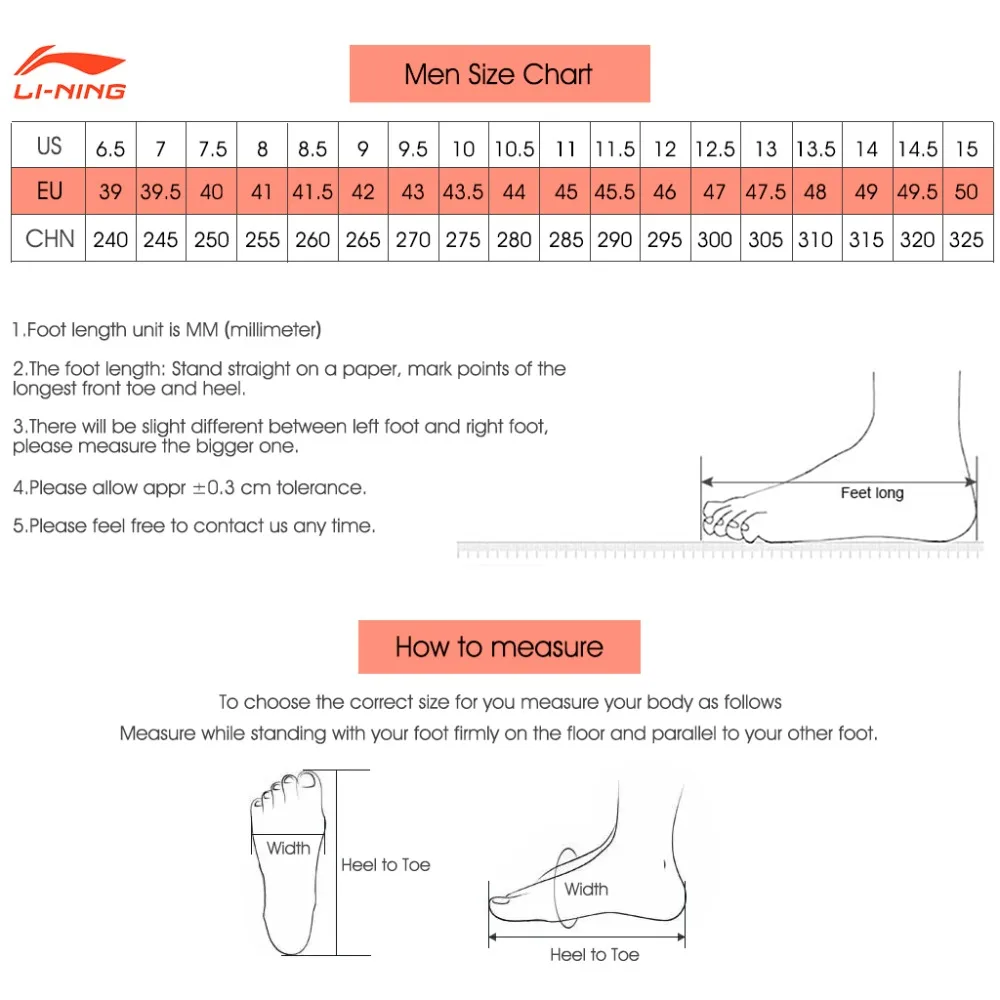 LI-NING

Men Size Chart

| US | 6.5 | 7 | 7.5 | 8 | 8.5 | 9 | 9.5 | 10 | 10.5 | 11 | 11.5 | 12 | 12.5 | 13 | 13.5 | 14 | 14.5 | 15 |
|---|---|---|---|---|---|---|---|---|---|---|---|---|---|---|---|---|---|---|
| EU | 39 | 39.5 | 40 | 41 | 41.5 | 42 | 43 | 43.5 | 44 | 45 | 45.5 | 46 | 47 | 47.5 | 48 | 49 | 49.5 | 50 |
| CHN | 240 | 245 | 250 | 255 | 260 | 265 | 270 | 275 | 280 | 285 | 290 | 295 | 300 | 305 | 310 | 315 | 320 | 325 |

1.Foot length unit is MM (millimeter)

2.The foot length: Stand straight on a paper, mark points of the longest front toe and heel.

3.There will be slight different between left foot and right foot, please measure the bigger one.

4.Please allow appr $\pm$0.3 cm tolerance.

5.Please feel free to contact us any time.

Feet long

How to measure

To choose the correct size for you measure your body as follows

Measure while standing with your foot firmly on the floor and parallel to your other foot.

Width

Heel to Toe

Width

Heel to Toe