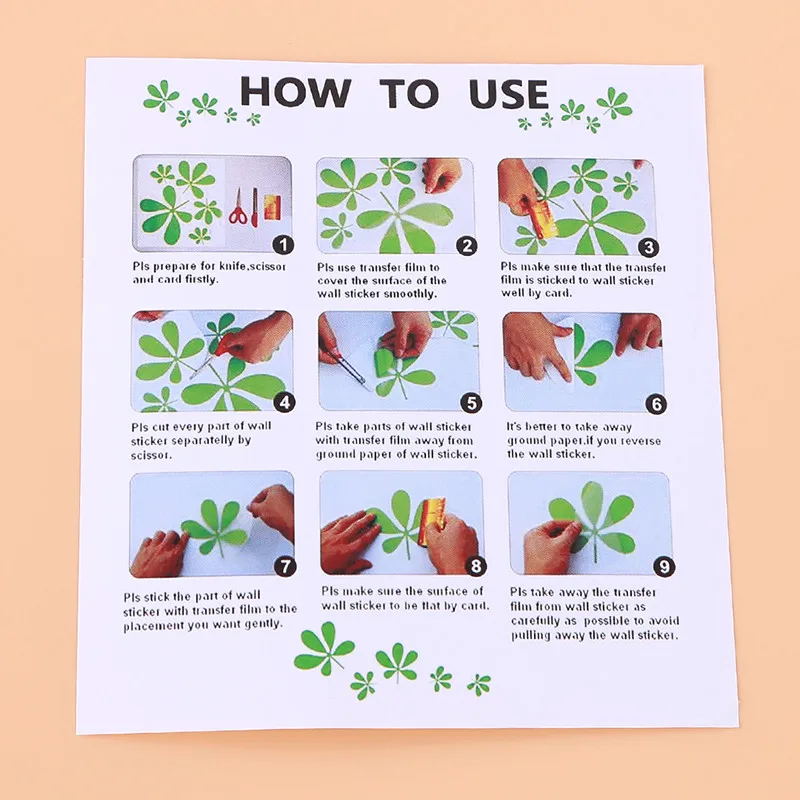 HOW TO USE

1
Pls prepare for knife,scissor and card firstly.

2
Pls use transfer film to cover the surface of the wall sticker smoothly.

3
Pls make sure that the transfer film is sticked to wall sticker well by card.

4
Pls cut every part of wall sticker separately by scissor.

5
Pls take parts of wall sticker with transfer film away from ground paper of wall sticker.

6
It's better to take away ground paper,if you reverse the wall sticker.

7
Pls stick the part of wall sticker with transfer film to the placement you want gently.

8
Pls make sure the surface of wall sticker to be flat by card.

9
Pls take away the transfer film from wall sticker as carefully as possible to avoid pulling away the wall sticker.