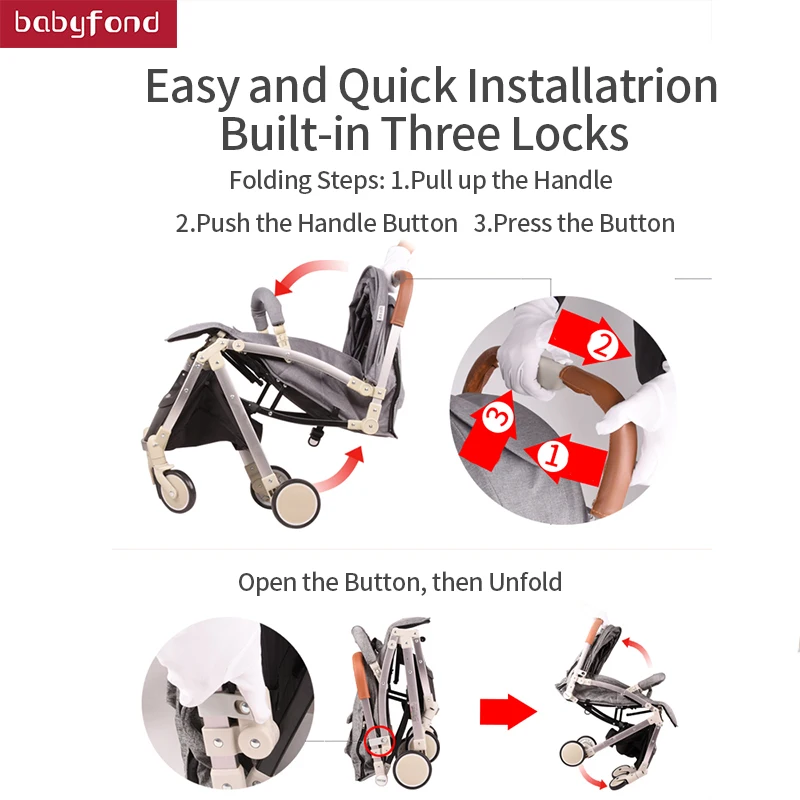 babyfond

Easy and Quick Installatrion
Built-in Three Locks

Folding Steps: 1.Pull up the Handle

2.Push the Handle Button 3.Press the Button

2

3

1

Open the Button, then Unfold