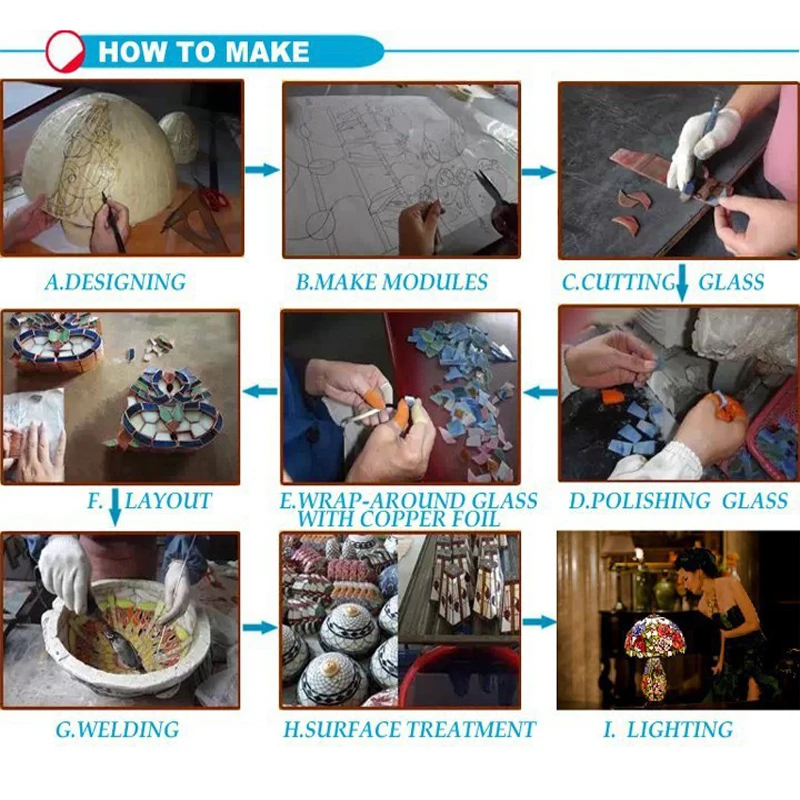 HOW TO MAKE

A.DESIGNING

B.MAKE MODULES

C.CUTTING GLASS

F. LAYOUT

E.WRAP-AROUND GLASS WITH COPPER FOIL

D.POLISHING GLASS

G.WELDING

H.SURFACE TREATMENT

I. LIGHTING