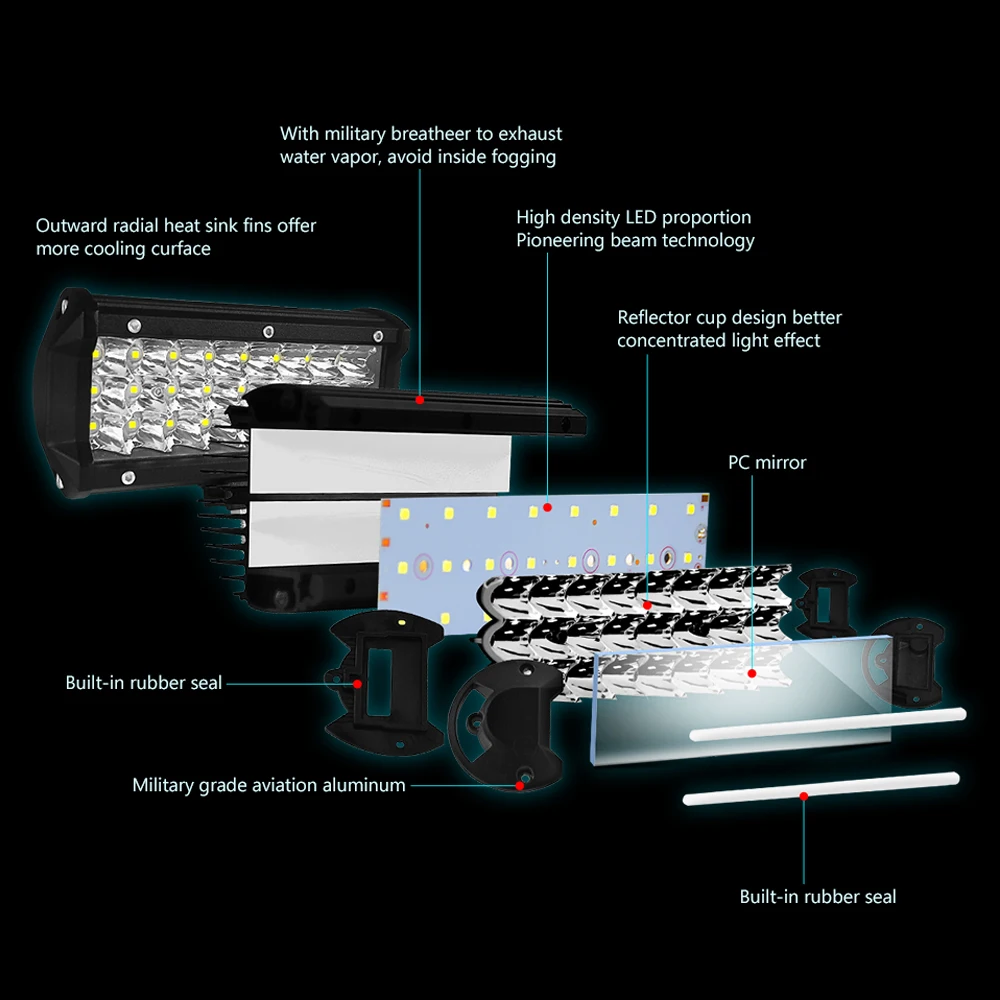 With military breatheer to exhaust water vapor, avoid inside fogging

Outward radial heat sink fins offer more cooling curface

High density LED proportion
Pioneering beam technology

Reflector cup design better concentrated light effect

PC mirror

Built-in rubber seal

Military grade aviation aluminum

Built-in rubber seal