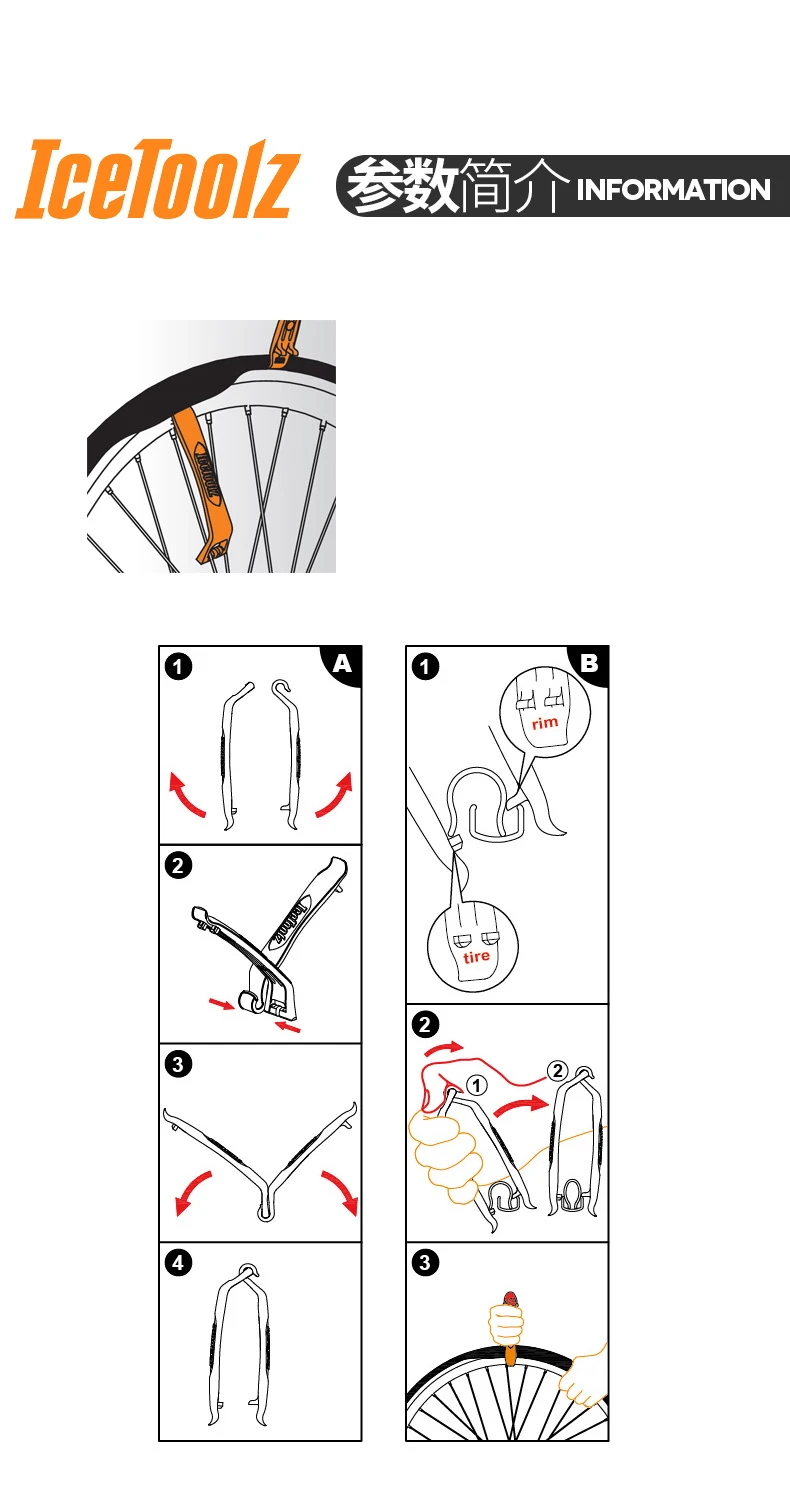 IceToolz 参数简介 INFORMATION

IceToolz

1 A

2

IceToolz

3

4

1 B

rim

tire

2

1

2

3