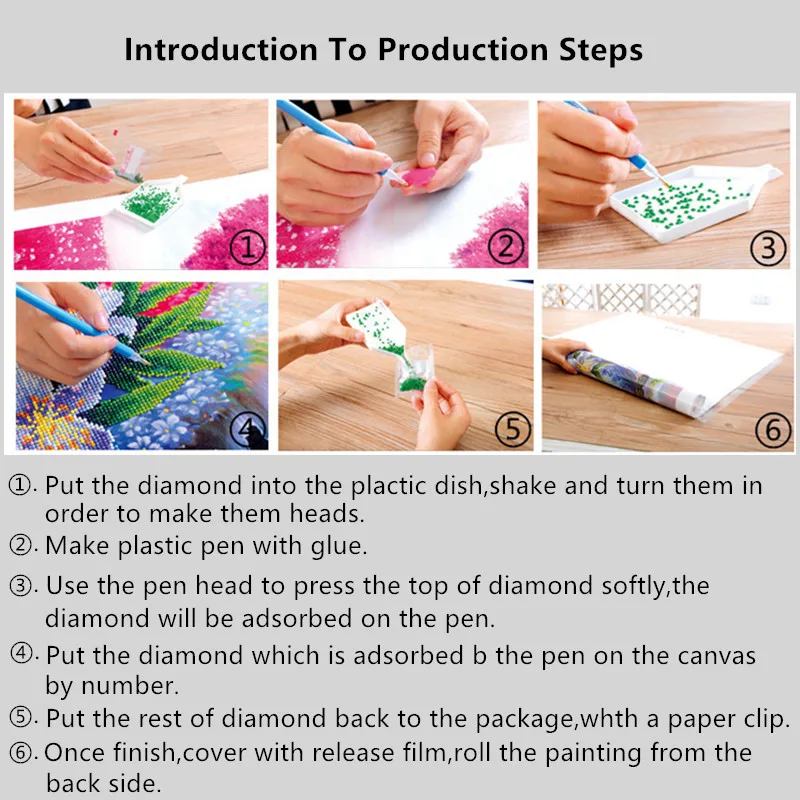 Introduction To Production Steps

①

②

③

④

⑤

⑥

①. Put the diamond into the plactic dish,shake and turn them in order to make them heads.

②. Make plastic pen with glue.

③. Use the pen head to press the top of diamond softly,the diamond will be adsorbed on the pen.

④. Put the diamond which is adsorbed b the pen on the canvas by number.

⑤. Put the rest of diamond back to the package,whth a paper clip.

⑥. Once finish,cover with release film,roll the painting from the back side.