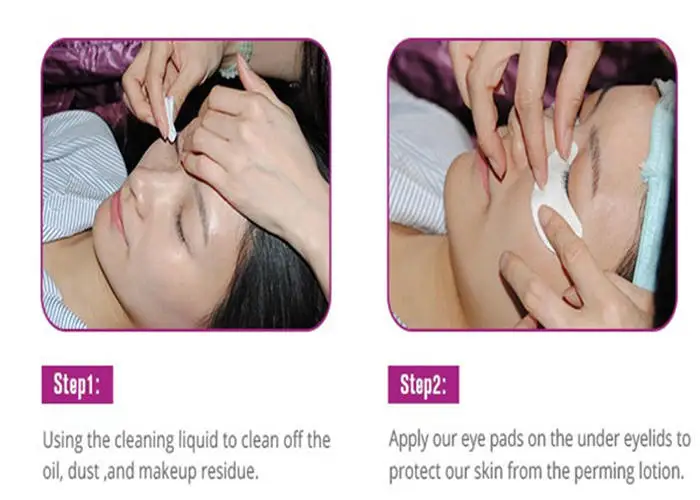 Step1:

Using the cleaning liquid to clean off the oil, dust ,and makeup residue.

Step2:

Apply our eye pads on the under eyelids to protect our skin from the perming lotion.