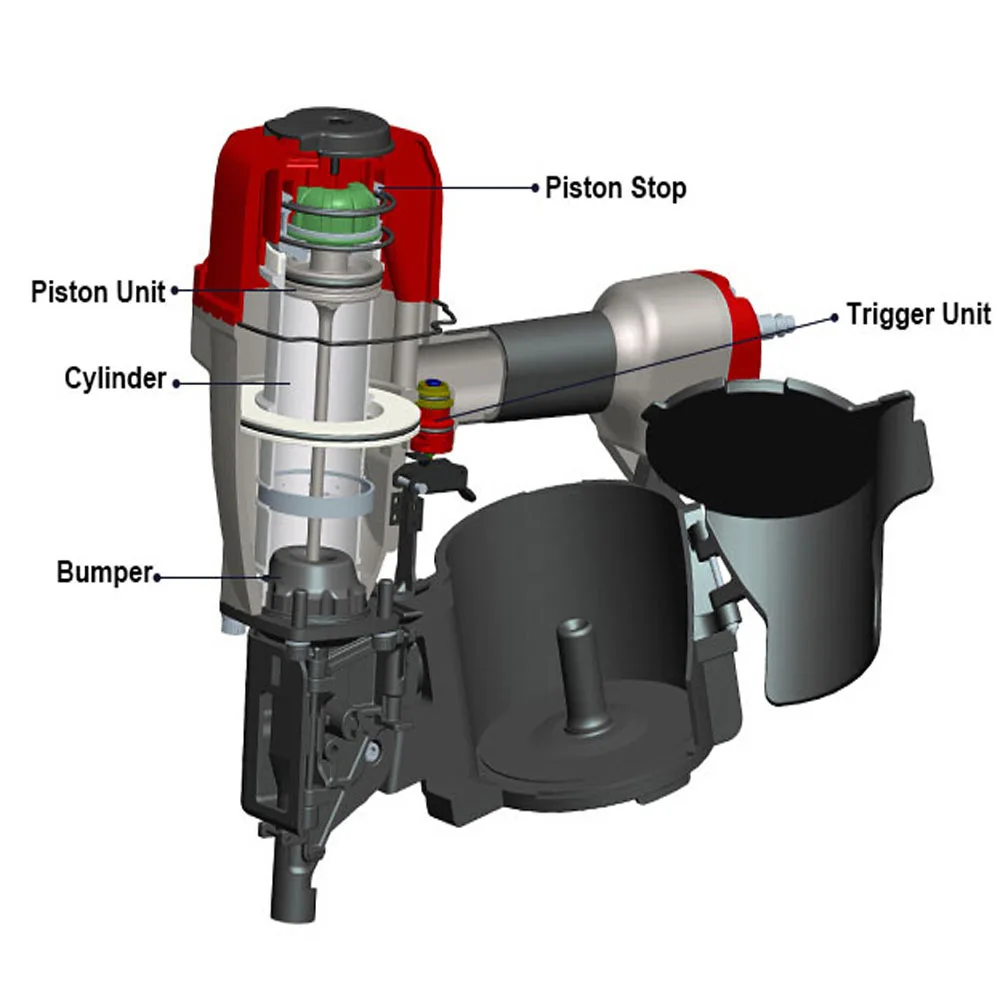 Piston Stop
Piston Unit
Trigger Unit
Cylinder
Bumper