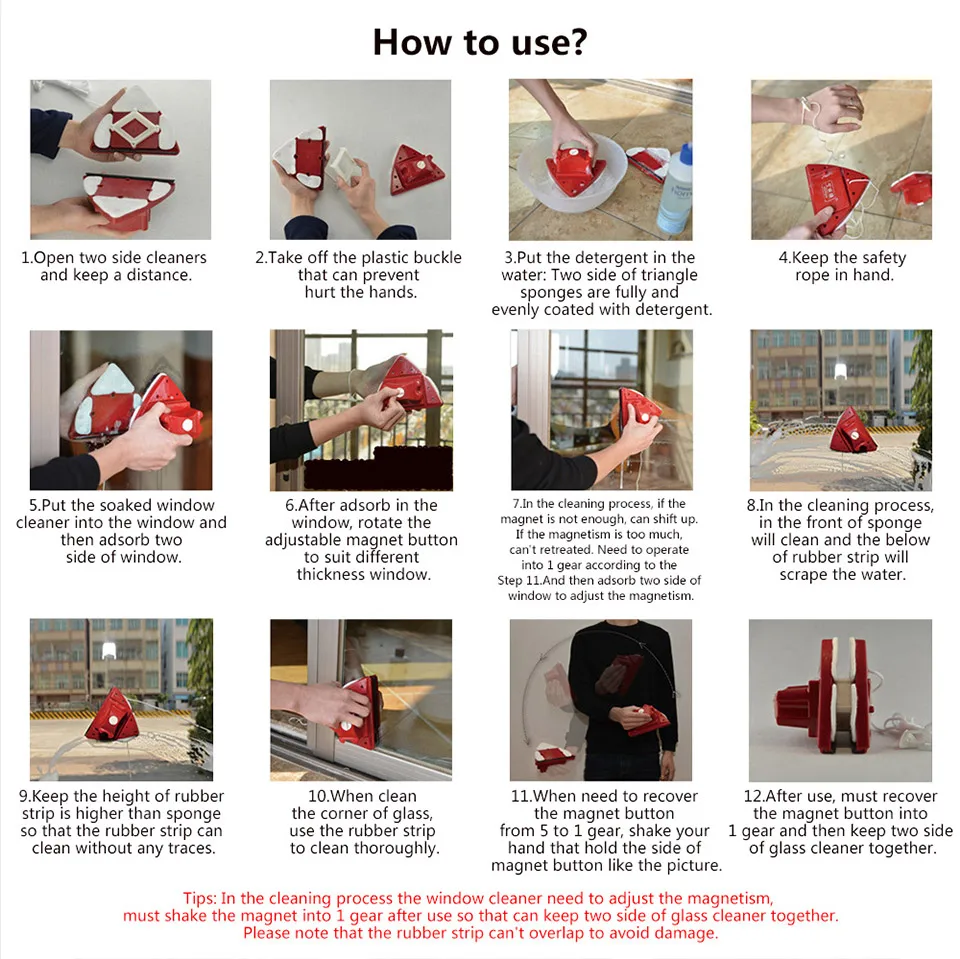 How to use?

1.Open two side cleaners and keep a distance.

2.Take off the plastic buckle that can prevent hurt the hands.

3.Put the detergent in the water: Two side of triangle sponges are fully and evenly coated with detergent.

4.Keep the safety rope in hand.

5.Put the soaked window cleaner into the window and then adsorb two side of window.

6.After adsorb in the window, rotate the adjustable magnet button to suit different thickness window.

7.In the cleaning process, if the magnet is not enough, can shift up. If the magnetism is too much, can't retreated. Need to operate into 1 gear according to the Step 11.And then adsorb two side of window to adjust the magnetism.

8.In the cleaning process, in the front of sponge will clean and the below of rubber strip will scrape the water.

9.Keep the height of rubber strip is higher than sponge so that the rubber strip can clean without any traces.

10.When clean the corner of glass, use the rubber strip to clean thoroughly.

11.When need to recover the magnet button from 5 to 1 gear, shake your hand that hold the side of magnet button like the picture.

12.After use, must recover the magnet button into 1 gear and then keep two side of glass cleaner together.

Tips: In the cleaning process the window cleaner need to adjust the magnetism, must shake the magnet into 1 gear after use so that can keep two side of glass cleaner together. Please note that the rubber strip can't overlap to avoid damage.