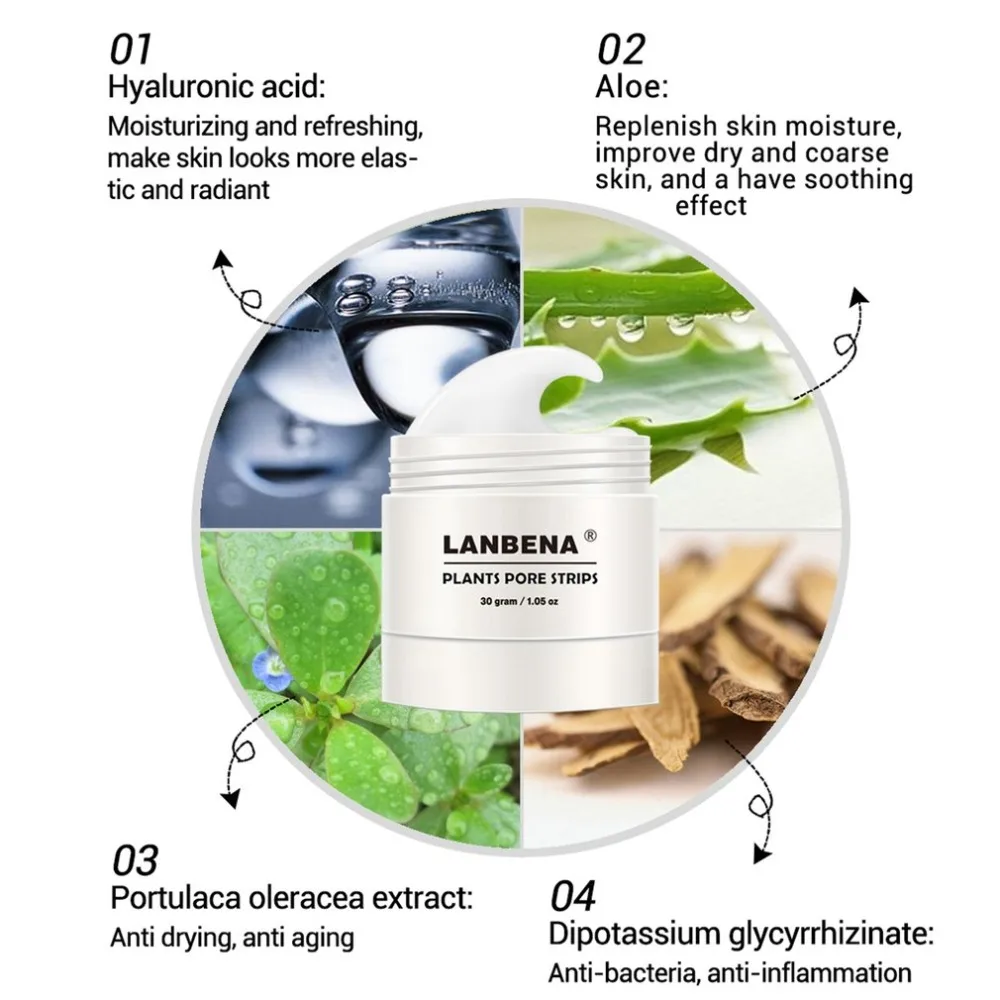 01
Hyaluronic acid:
Moisturizing and refreshing, make skin looks more elastic and radiant

02
Aloe:
Replenish skin moisture, improve dry and coarse skin, and a have soothing effect

LANBENA®
PLANTS PORE STRIPS
30 gram / 1.05 oz

03
Portulaca oleracea extract:
Anti drying, anti aging

04
Dipotassium glycyrrhizinate:
Anti-bacteria, anti-inflammation