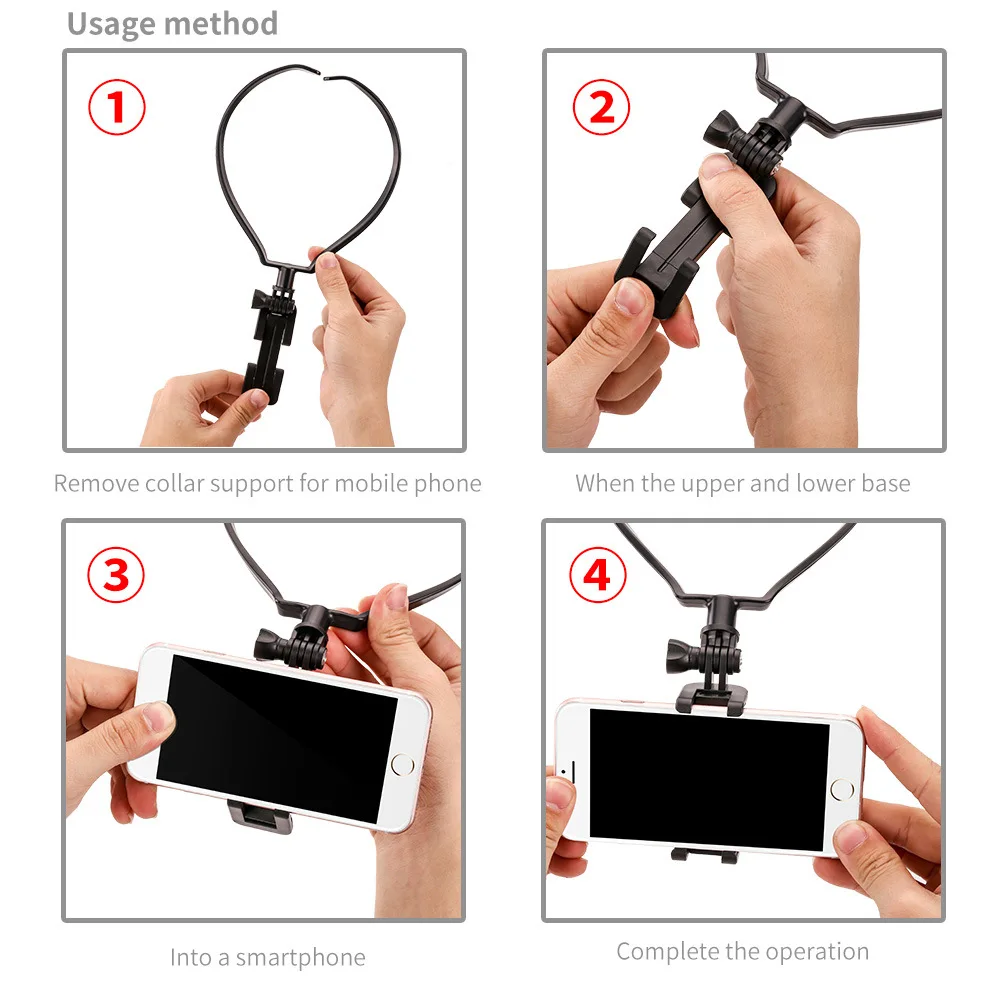 Usage method

1

Remove collar support for mobile phone

2

When the upper and lower base

3

Into a smartphone

4

Complete the operation