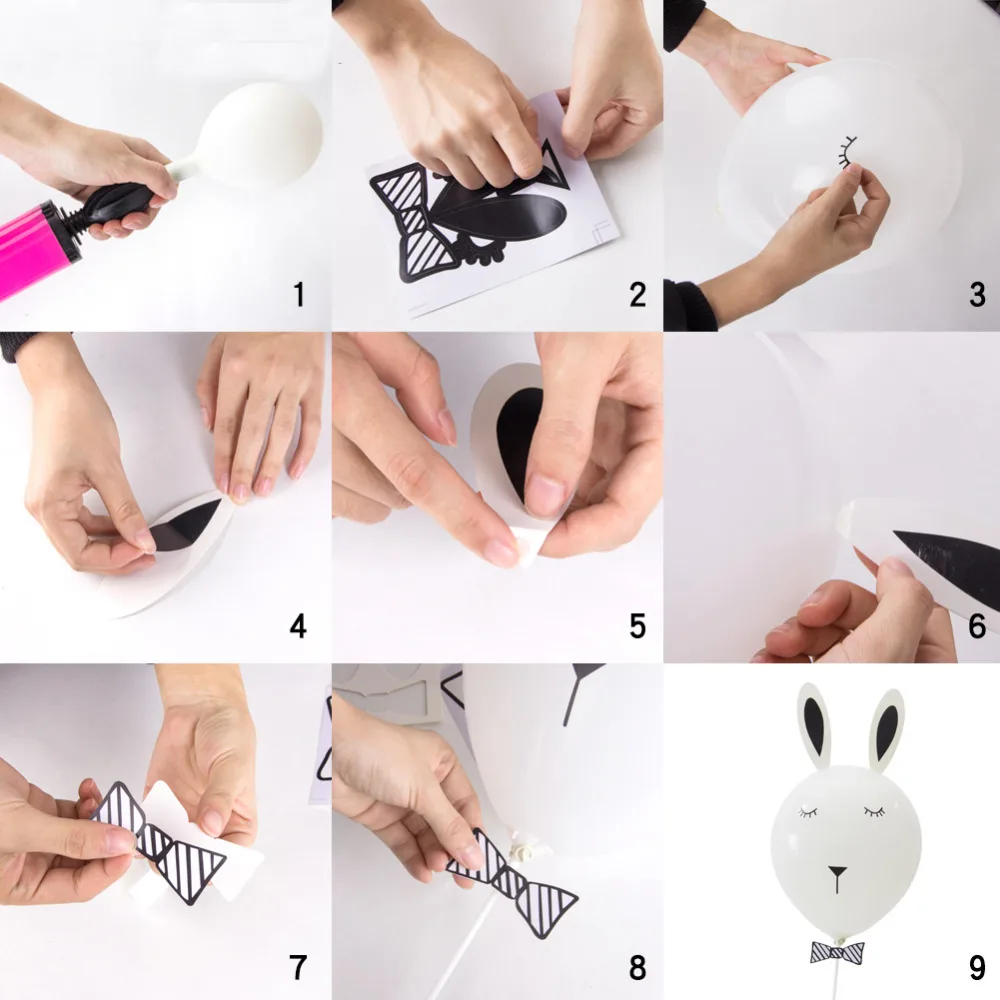 1

2

3

4

5

6

7

8

9