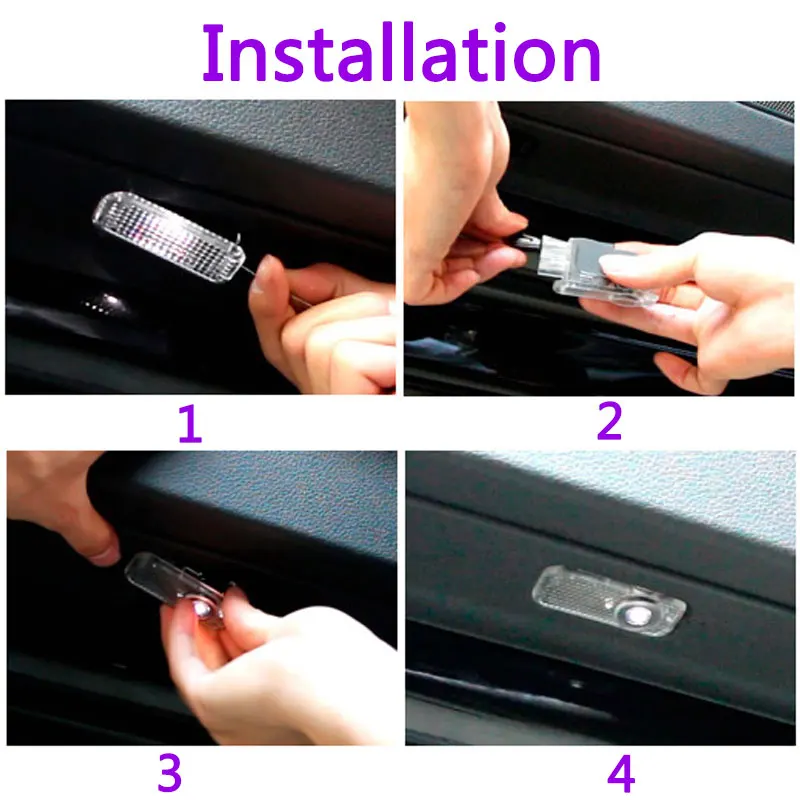 Installation

1

2

3

4