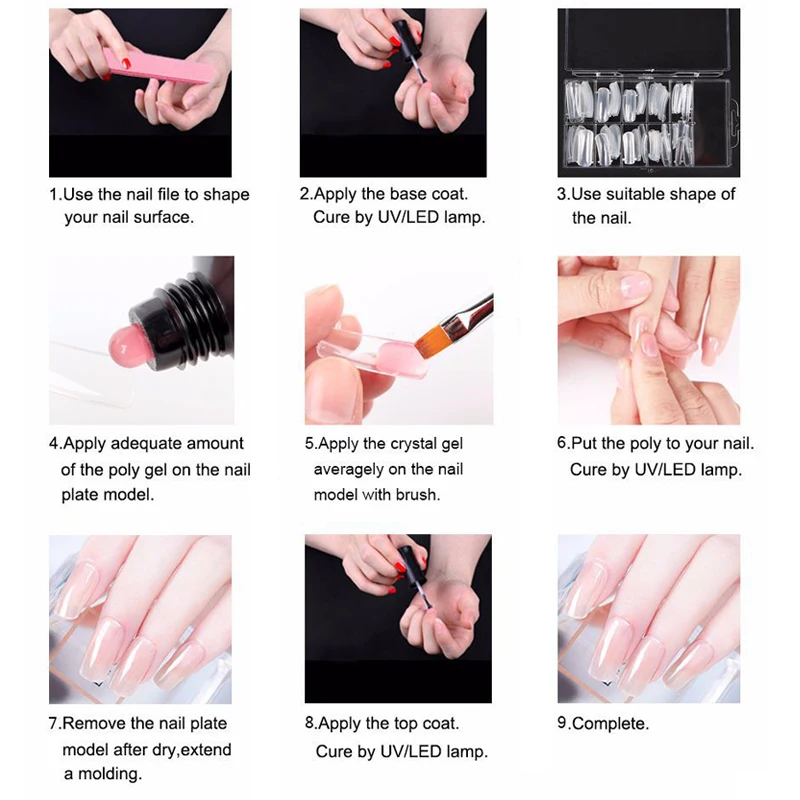 1.Use the nail file to shape your nail surface.

2.Apply the base coat. Cure by UV/LED lamp.

3.Use suitable shape of the nail.

4.Apply adequate amount of the poly gel on the nail plate model.

5.Apply the crystal gel averagely on the nail model with brush.

6.Put the poly to your nail. Cure by UV/LED lamp.

7.Remove the nail plate model after dry,extend a molding.

8.Apply the top coat. Cure by UV/LED lamp.

9.Complete.