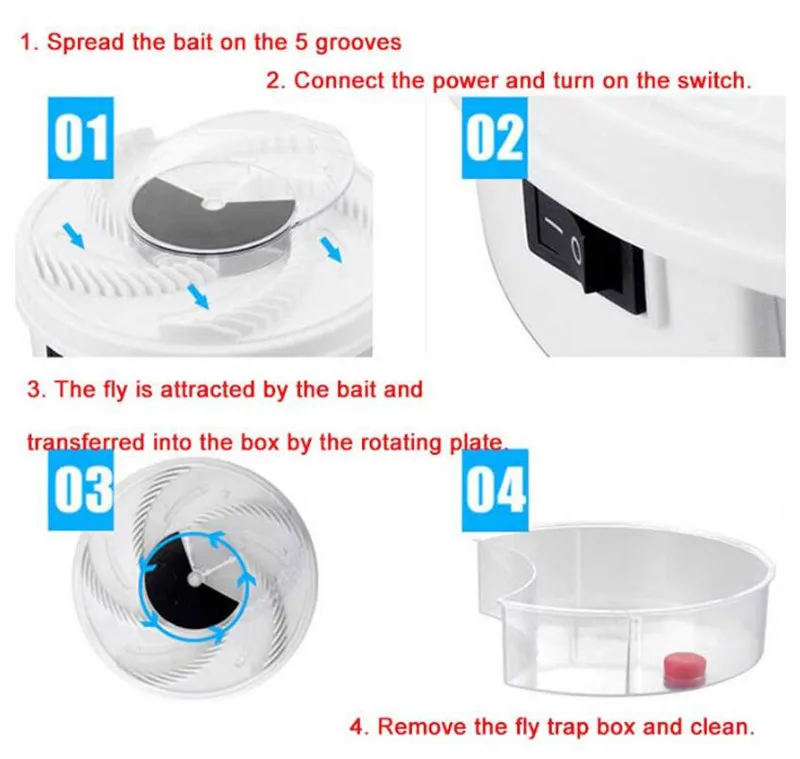 1. Spread the bait on the 5 grooves

2. Connect the power and turn on the switch.

01

02

3. The fly is attracted by the bait and

transferred into the box by the rotating plate.

03

04

4. Remove the fly trap box and clean.