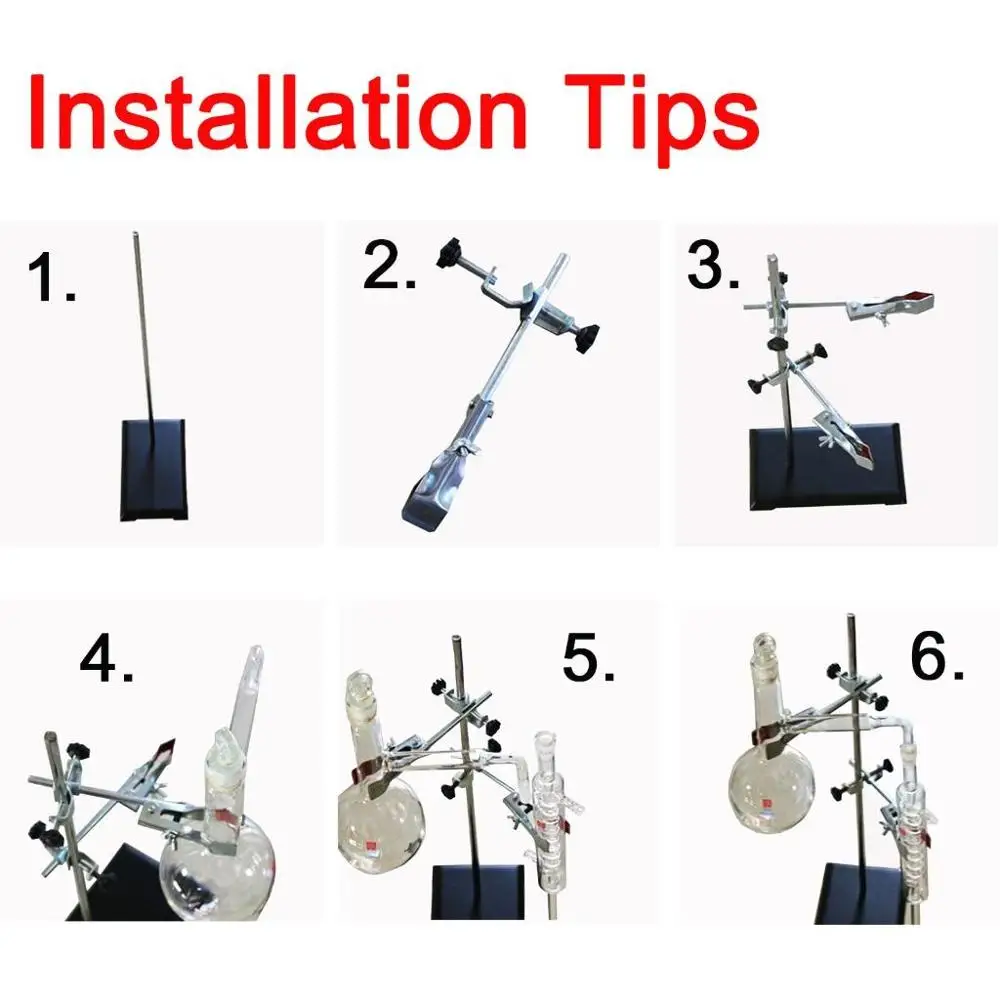 Installation Tips

1.

2.

3.

4.

5.

6.