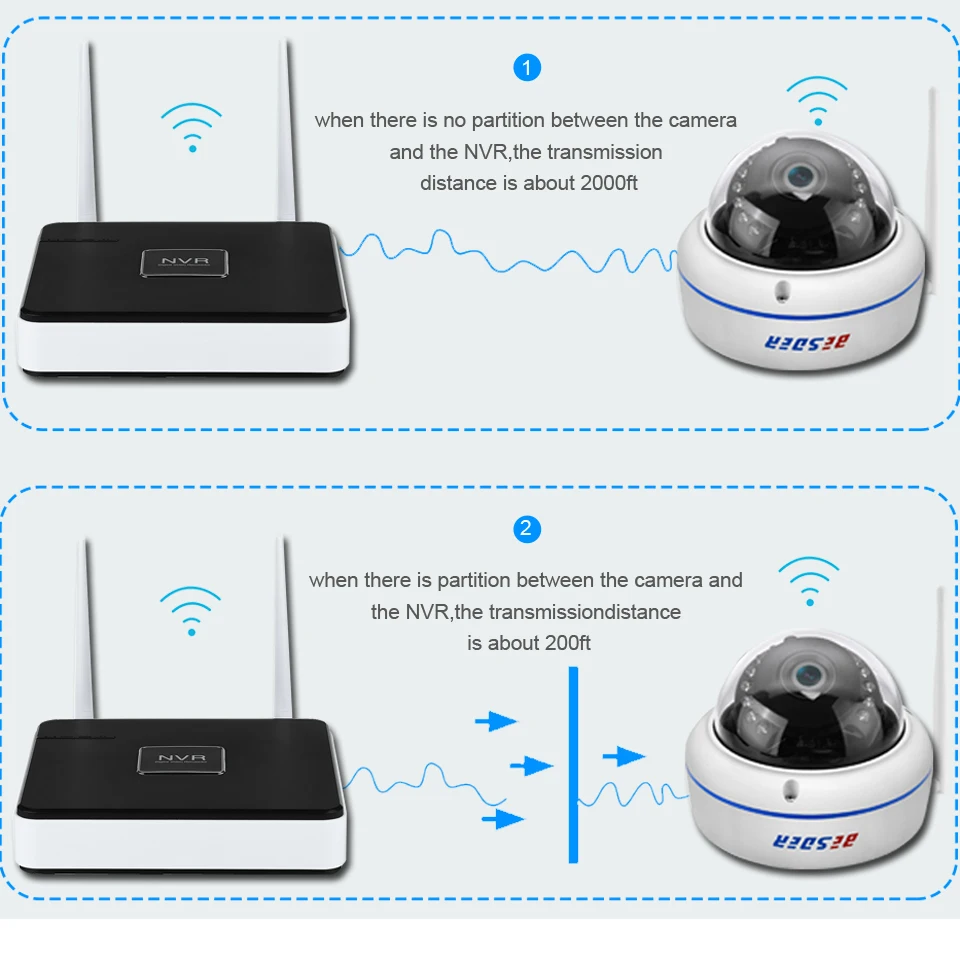 1

when there is no partition between the camera and the NVR,the transmission distance is about 2000ft

NVR

BESDER

2

when there is partition between the camera and the NVR,the transmissiondistance is about 200ft

NVR

BESDER