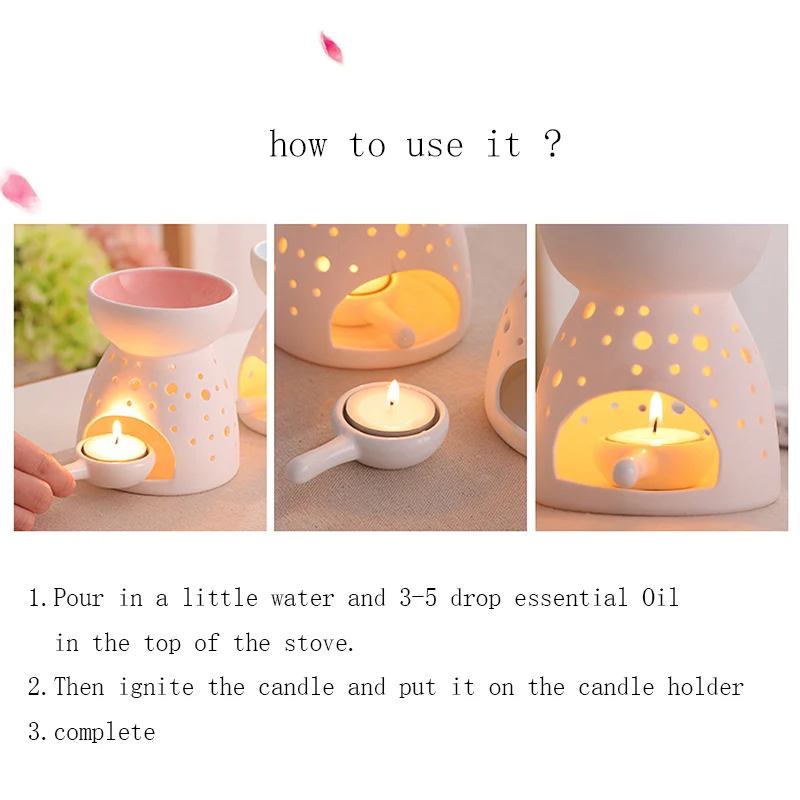 how to use it ?

1. Pour in a little water and 3-5 drop essential Oil in the top of the stove.

2. Then ignite the candle and put it on the candle holder

3. complete