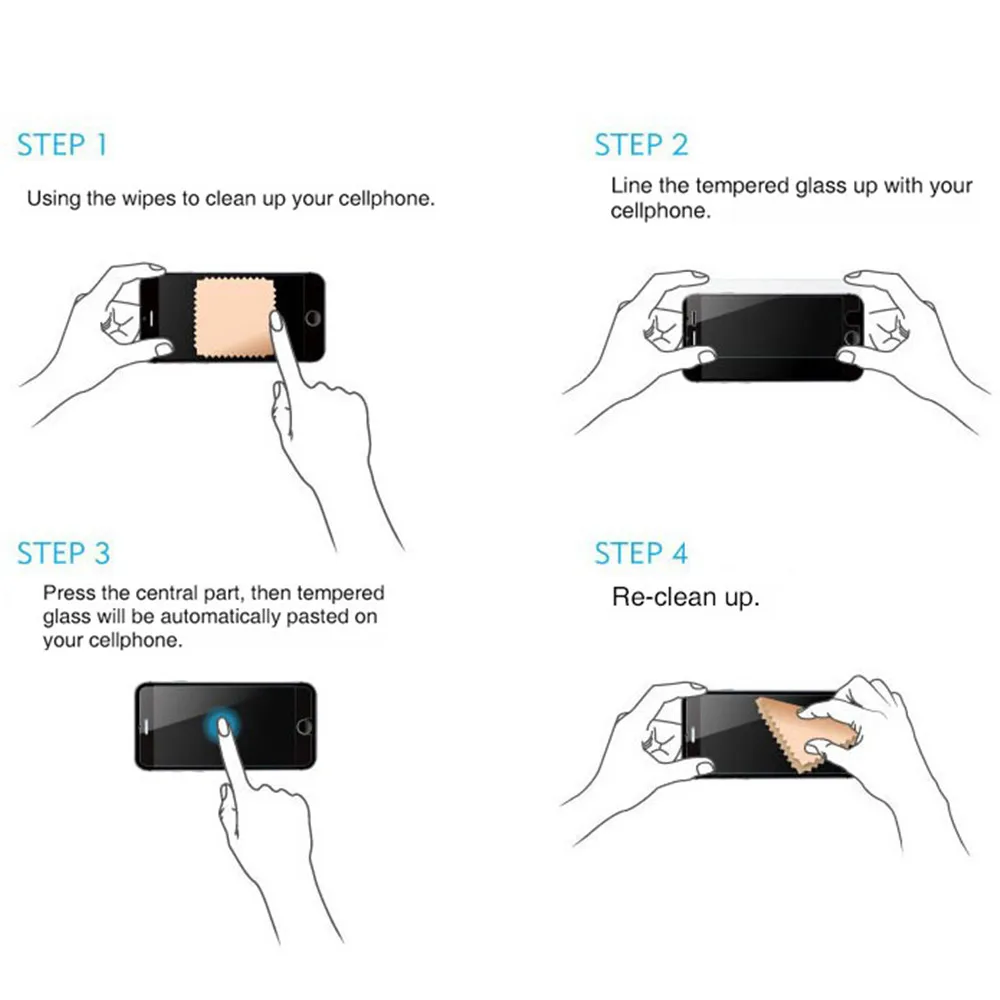 STEP 1

Using the wipes to clean up your cellphone.

STEP 2

Line the tempered glass up with your cellphone.

STEP 3

Press the central part, then tempered glass will be automatically pasted on your cellphone.

STEP 4

Re-clean up.