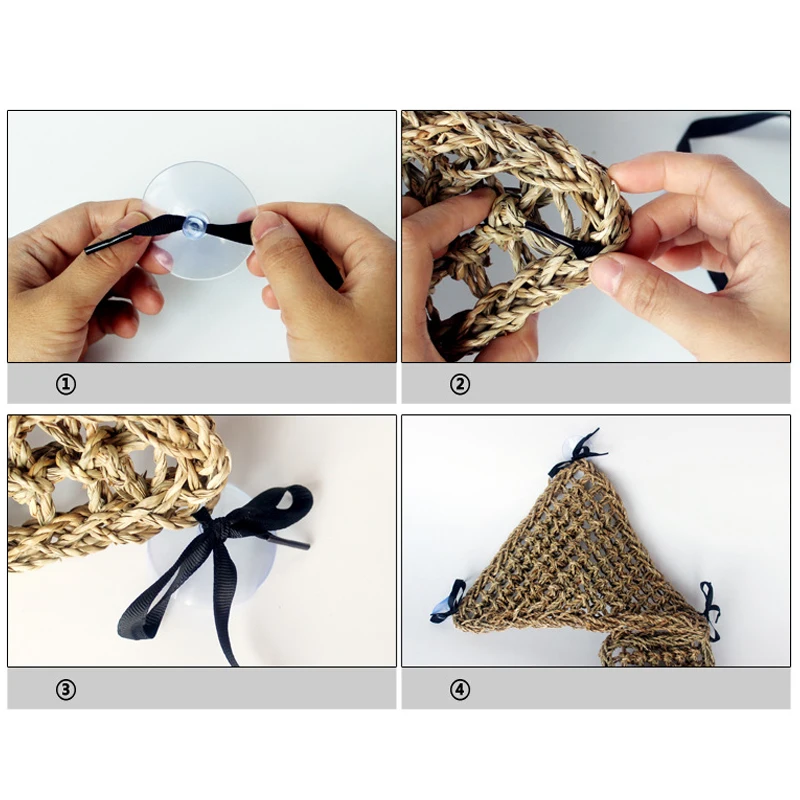 ①

②

③

④