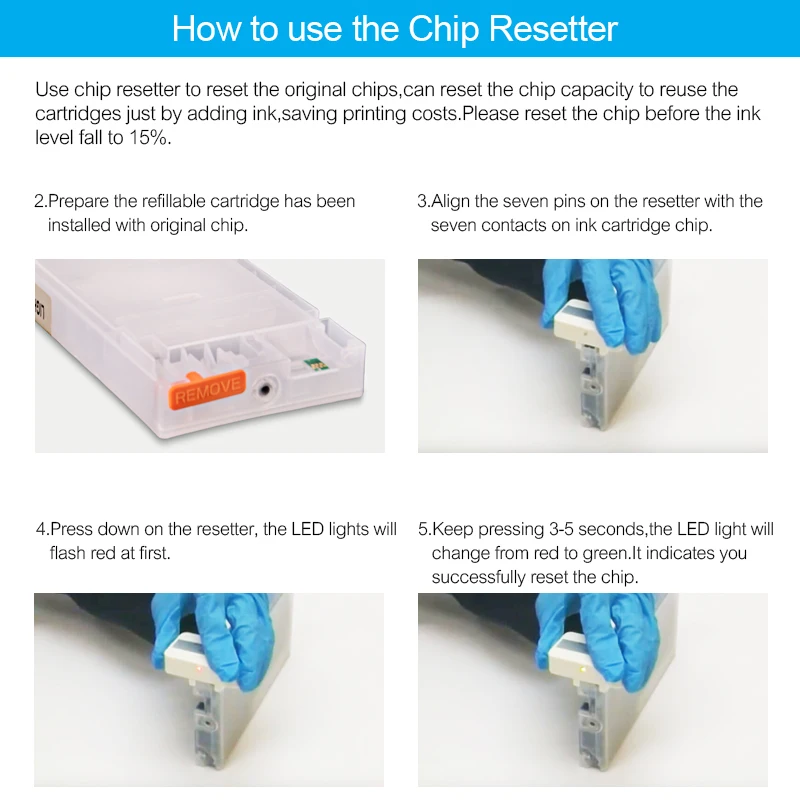 How to use the Chip Resetter

Use chip resetter to reset the original chips,can reset the chip capacity to reuse the cartridges just by adding ink,saving printing costs.Please reset the chip before the ink level fall to 15%.

2.Prepare the refillable cartridge has been installed with original chip.

REMOVE

3.Align the seven pins on the resetter with the seven contacts on ink cartridge chip.

4.Press down on the resetter, the LED lights will flash red at first.

5.Keep pressing 3-5 seconds,the LED light will change from red to green.It indicates you successfully reset the chip.