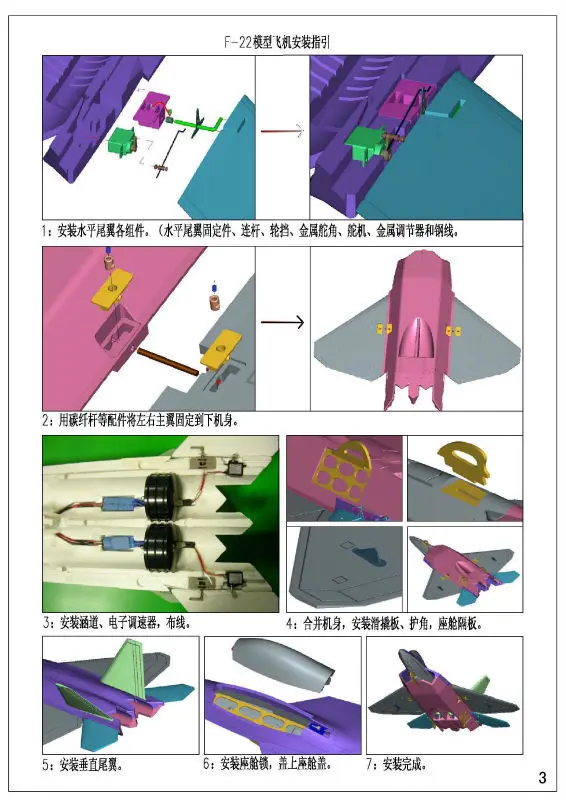 F-22模型飞机安装指引

1：安装水平尾翼各组件。（水平尾翼固定件、连杆、轮挡、金属舵角、舵机、金属调节器和钢线。

2：用碳纤杆等配件将左右主翼固定到下机身。

3：安装涵道、电子调速器，布线。

4：合并机身，安装滑撬板、护角，座舱隔板。

5：安装垂直尾翼。

6：安装座舱锁，盖上座舱盖。

7：安装完成。

3