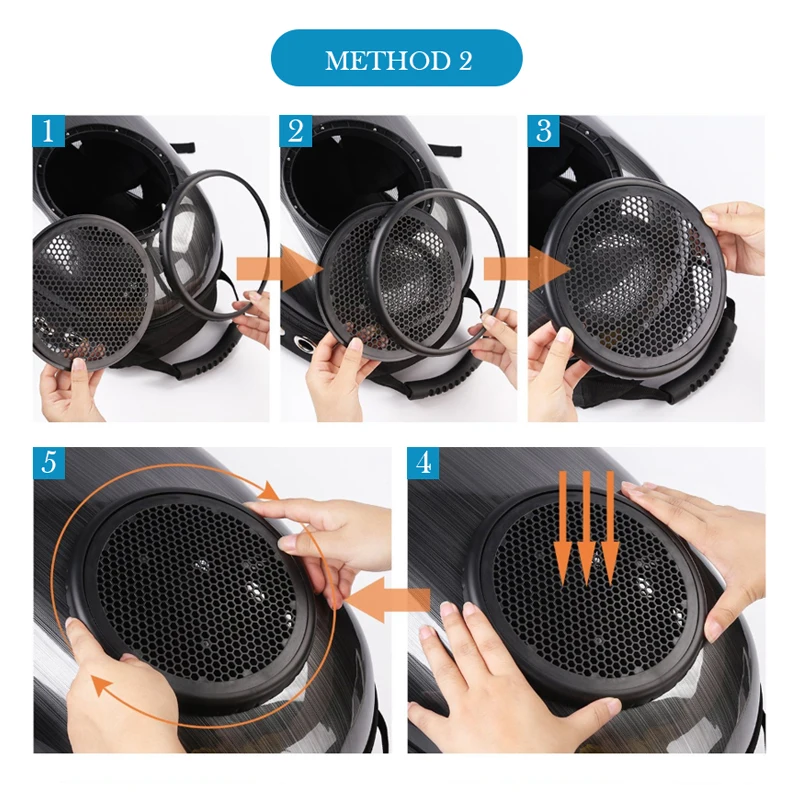 METHOD 2

1

2

3

5

4