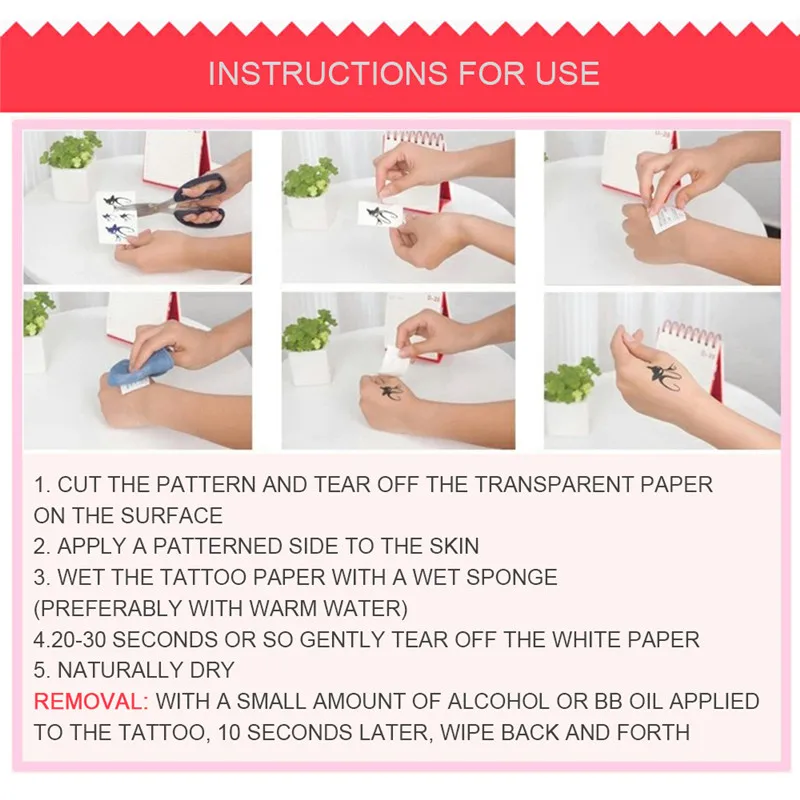 INSTRUCTIONS FOR USE

1. CUT THE PATTERN AND TEAR OFF THE TRANSPARENT PAPER ON THE SURFACE
2. APPLY A PATTERNED SIDE TO THE SKIN
3. WET THE TATTOO PAPER WITH A WET SPONGE (PREFERABLY WITH WARM WATER)
4.20-30 SECONDS OR SO GENTLY TEAR OFF THE WHITE PAPER
5. NATURALLY DRY
REMOVAL: WITH A SMALL AMOUNT OF ALCOHOL OR BB OIL APPLIED TO THE TATTOO, 10 SECONDS LATER, WIPE BACK AND FORTH