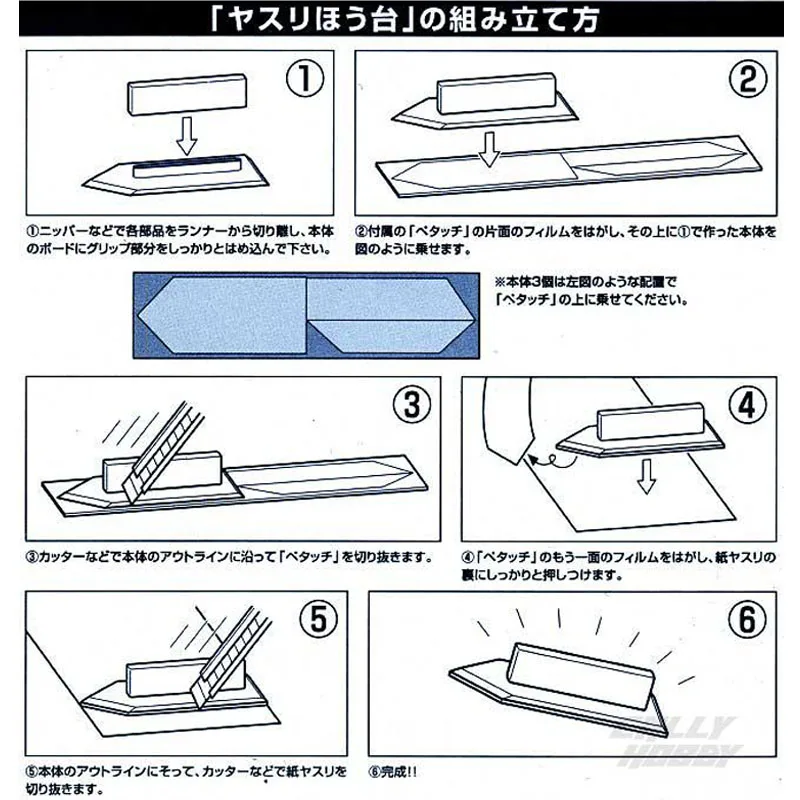 「ヤスリほう台」の組み立て方

①

①ニッパーなどで各部品をランナーから切り離し、本体のボードにグリップ部分をしっかりとはめ込んで下さい。

②

②付属の「ペタッチ」の片面のフィルムをはがし、その上に①で作った本体を図のように乗せます。

※本体3個は左図のような配置で「ペタッチ」の上に乗せてください。

③

③カッターなどで本体のアウトラインに沿って「ペタッチ」を切り抜きます。

④

④「ペタッチ」のもう一面のフィルムをはがし、紙ヤスリの裏にしっかりと押しつけます。

⑤

⑤本体のアウトラインにそって、カッターなどで紙ヤスリを切り抜きます。

⑥

⑥完成!!

LILLY HOBBY