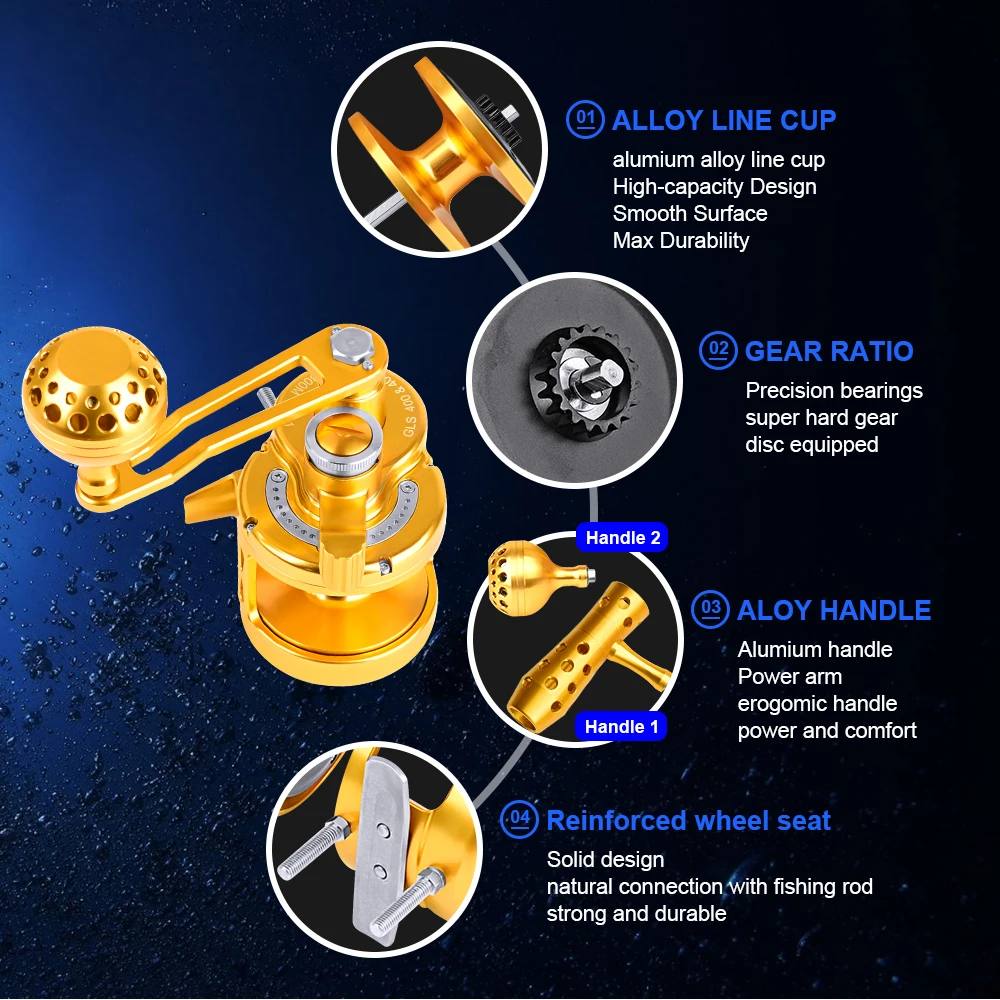 01 ALLOY LINE CUP
alumium alloy line cup
High-capacity Design
Smooth Surface
Max Durability

02 GEAR RATIO
Precision bearings
super hard gear
disc equipped

Handle 2

03 ALOY HANDLE
Alumium handle
Power arm
erogomic handle
power and comfort

Handle 1

04 Reinforced wheel seat
Solid design
natural connection with fishing rod
strong and durable