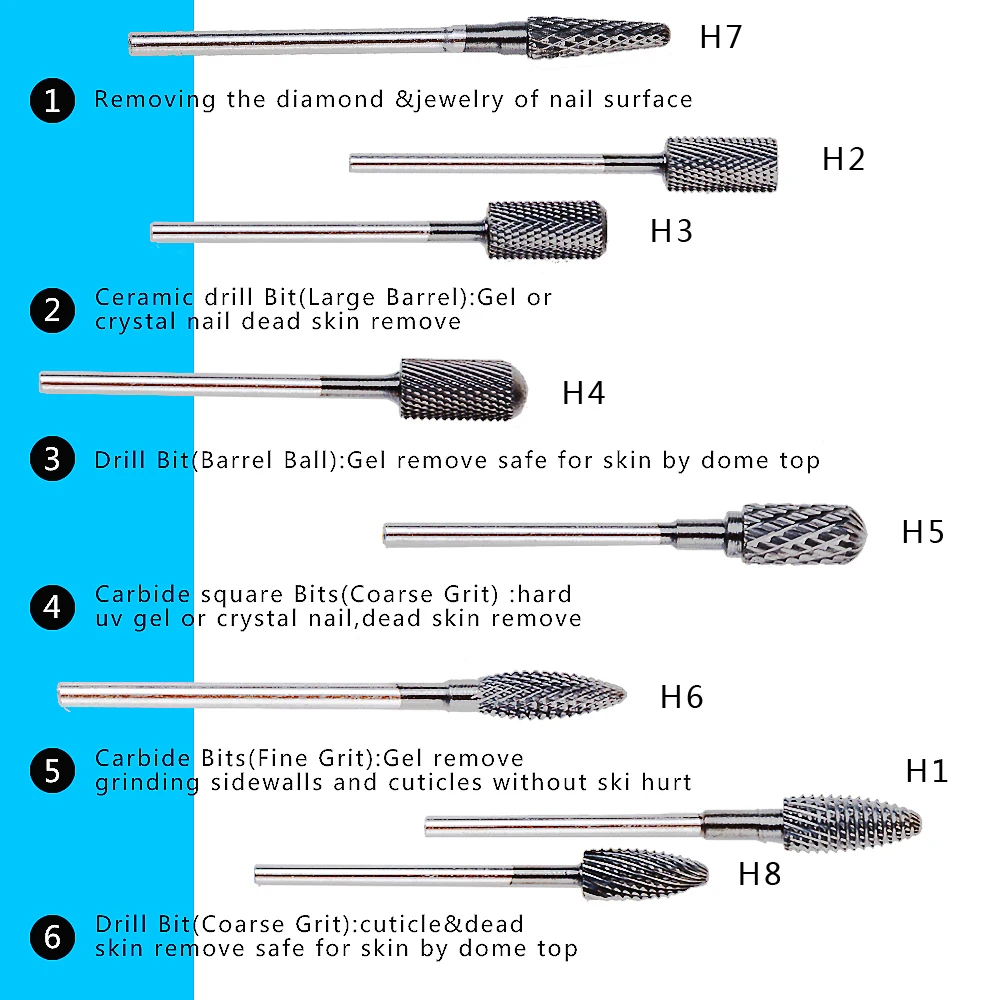 H7

1 Removing the diamond &jewelry of nail surface

H2

H3

2 Ceramic drill Bit(Large Barrel):Gel or crystal nail dead skin remove

H4

3 Drill Bit(Barrel Ball):Gel remove safe for skin by dome top

H5

4 Carbide square Bits(Coarse Grit) :hard uv gel or crystal nail,dead skin remove

H6

5 Carbide Bits(Fine Grit):Gel remove grinding sidewalls and cuticles without ski hurt

H1

H8

6 Drill Bit(Coarse Grit):cuticle&dead skin remove safe for skin by dome top