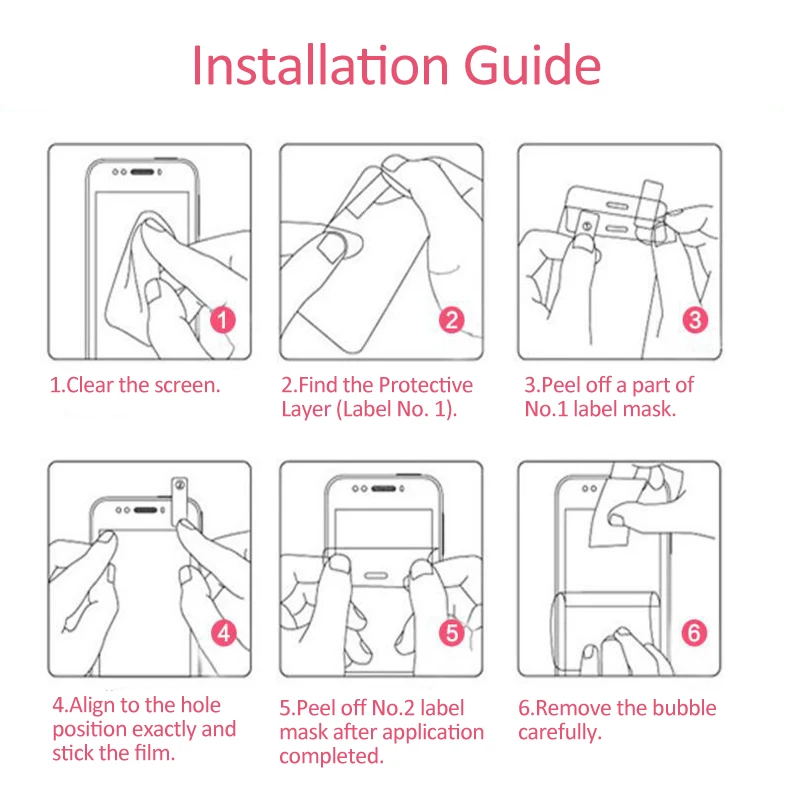 Installation Guide

1

1.Clear the screen.

2

2.Find the Protective Layer (Label No. 1).

3

3.Peel off a part of No.1 label mask.

4

4.Align to the hole position exactly and stick the film.

5

5.Peel off No.2 label mask after application completed.

6

6.Remove the bubble carefully.